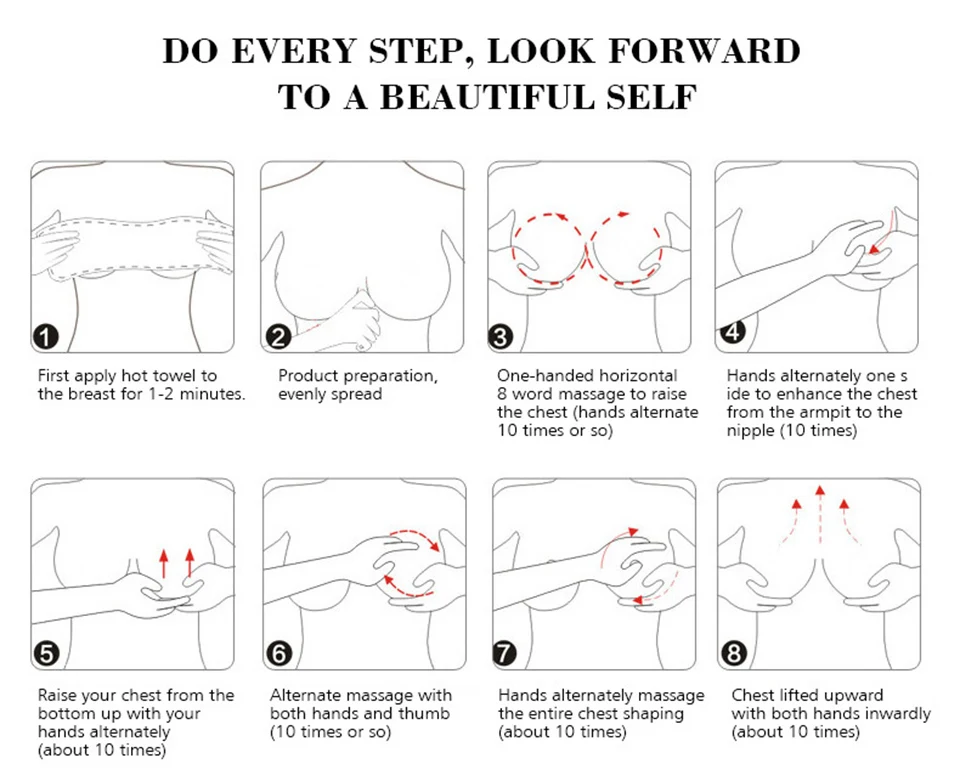 DO EVERY STEP, LOOK FORWARD TO A BEAUTIFUL SELF

1
First apply hot towel to the breast for 1-2 minutes.

2
Product preparation, evenly spread

3
One-handed horizontal 8 word massage to raise the chest (hands alternate 10 times or so)

4
Hands alternately one s ide to enhance the chest from the armpit to the nipple (10 times)

5
Raise your chest from the bottom up with your hands alternately (about 10 times)

6
Alternate massage with both hands and thumb (10 times or so)

7
Hands alternately massage the entire chest shaping (about 10 times)

8
Chest lifted upward with both hands inwardly (about 10 times)