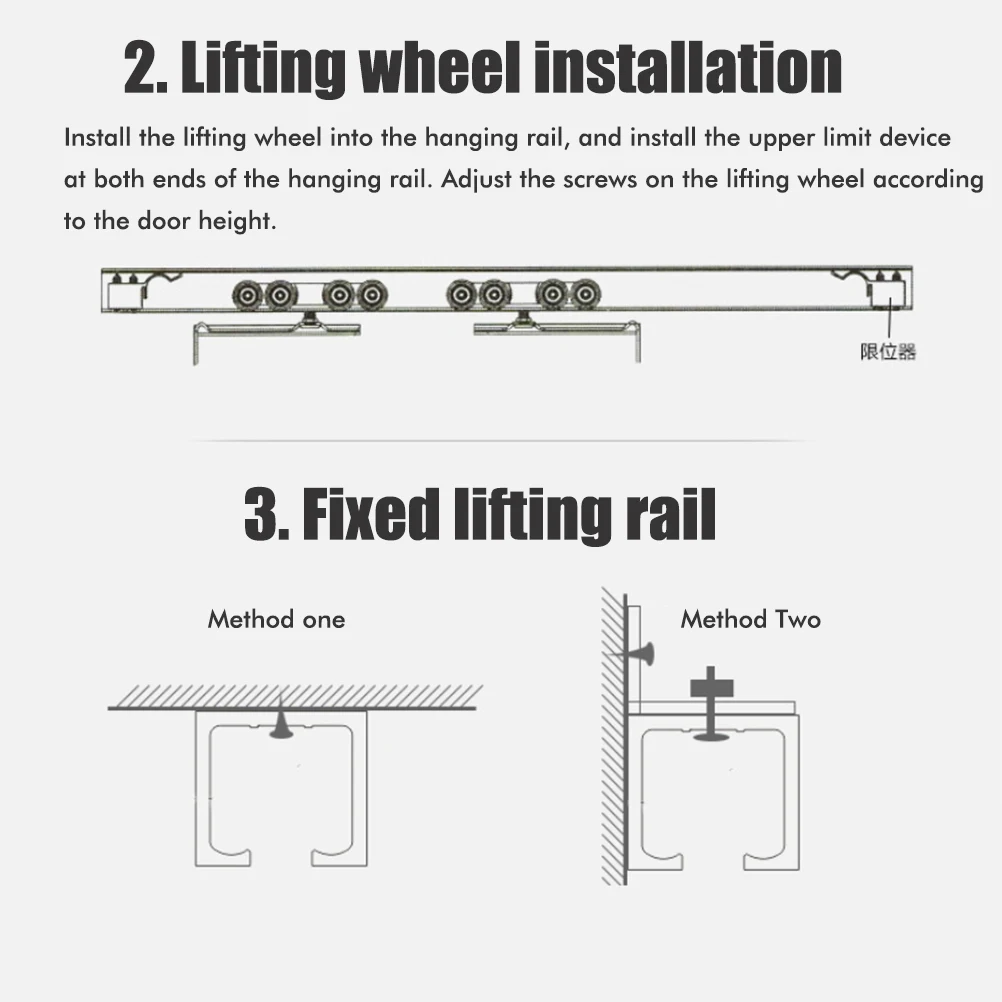 2. Lifting wheel installation

Install the lifting wheel into the hanging rail, and install the upper limit device at both ends of the hanging rail. Adjust the screws on the lifting wheel according to the door height.

限位器

3. Fixed lifting rail

Method one

Method Two