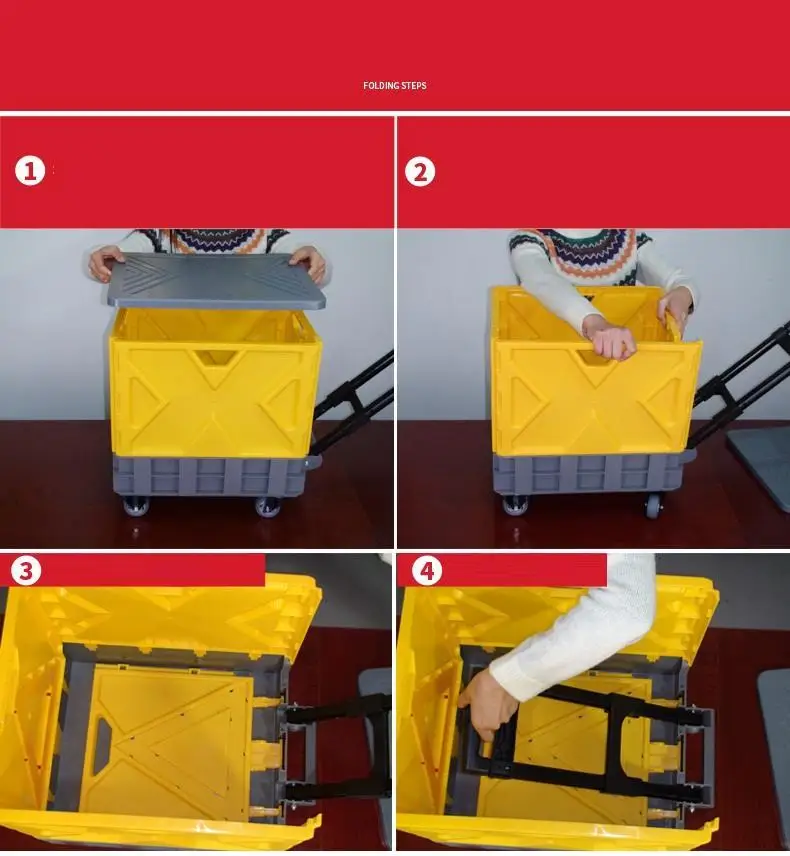 FOLDING STEPS

1

2

3

4