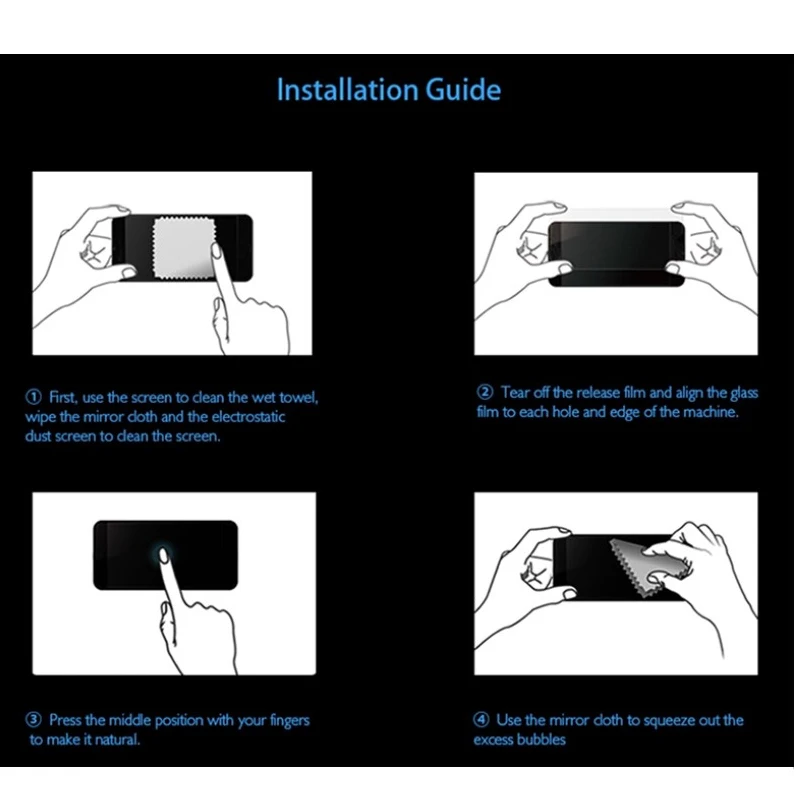 Installation Guide

① First, use the screen to clean the wet towel, wipe the mirror cloth and the electrostatic dust screen to clean the screen.

② Tear off the release film and align the glass film to each hole and edge of the machine.

③ Press the middle position with your fingers to make it natural.

④ Use the mirror cloth to squeeze out the excess bubbles