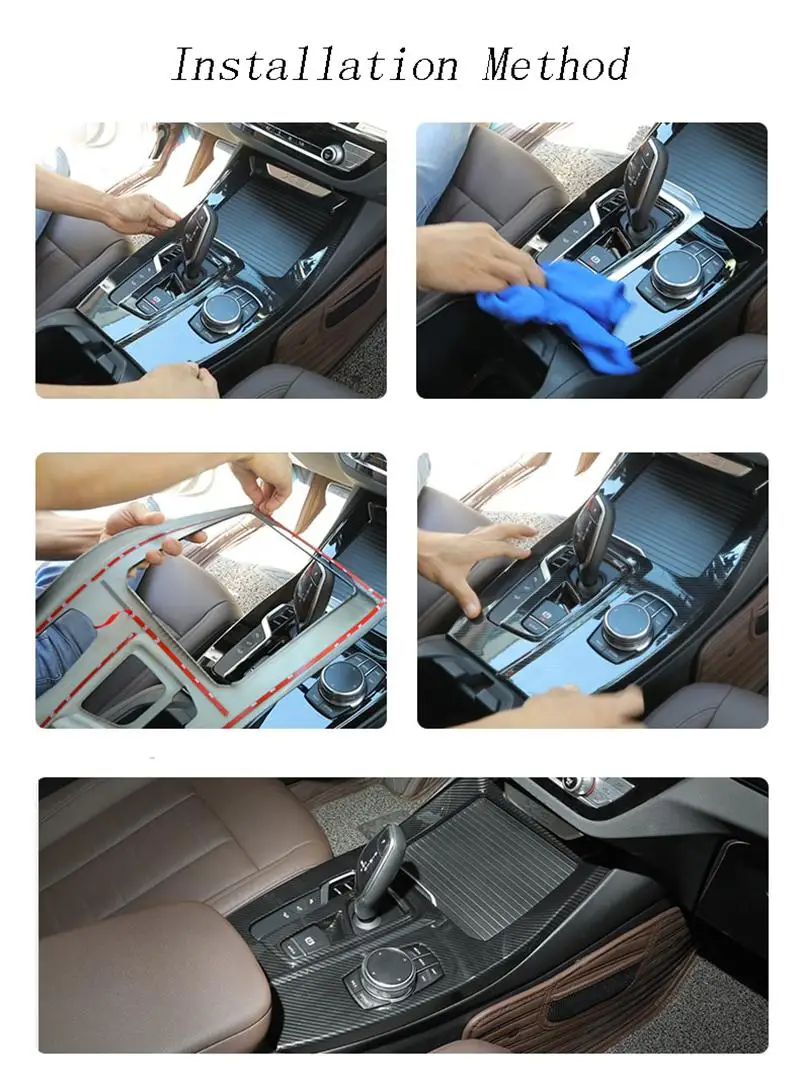 Installation Method