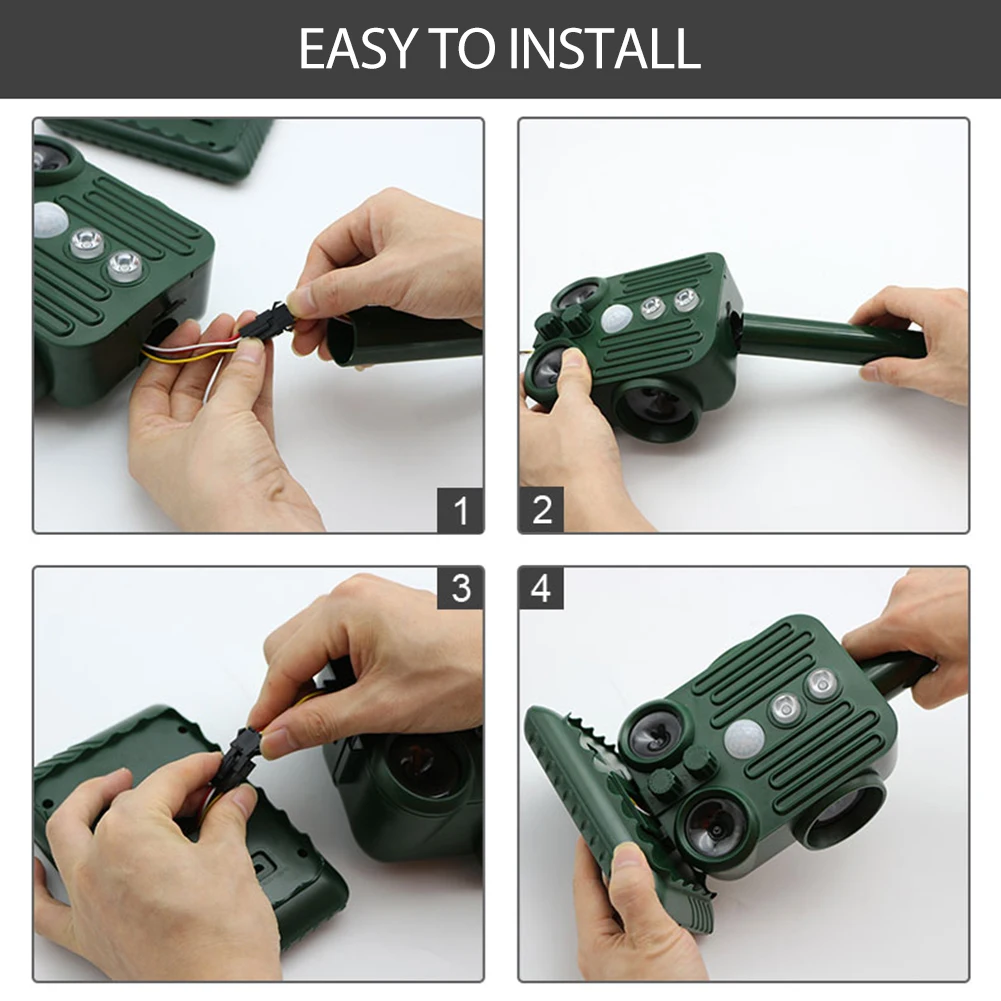 EASY TO INSTALL

1

2

3

4