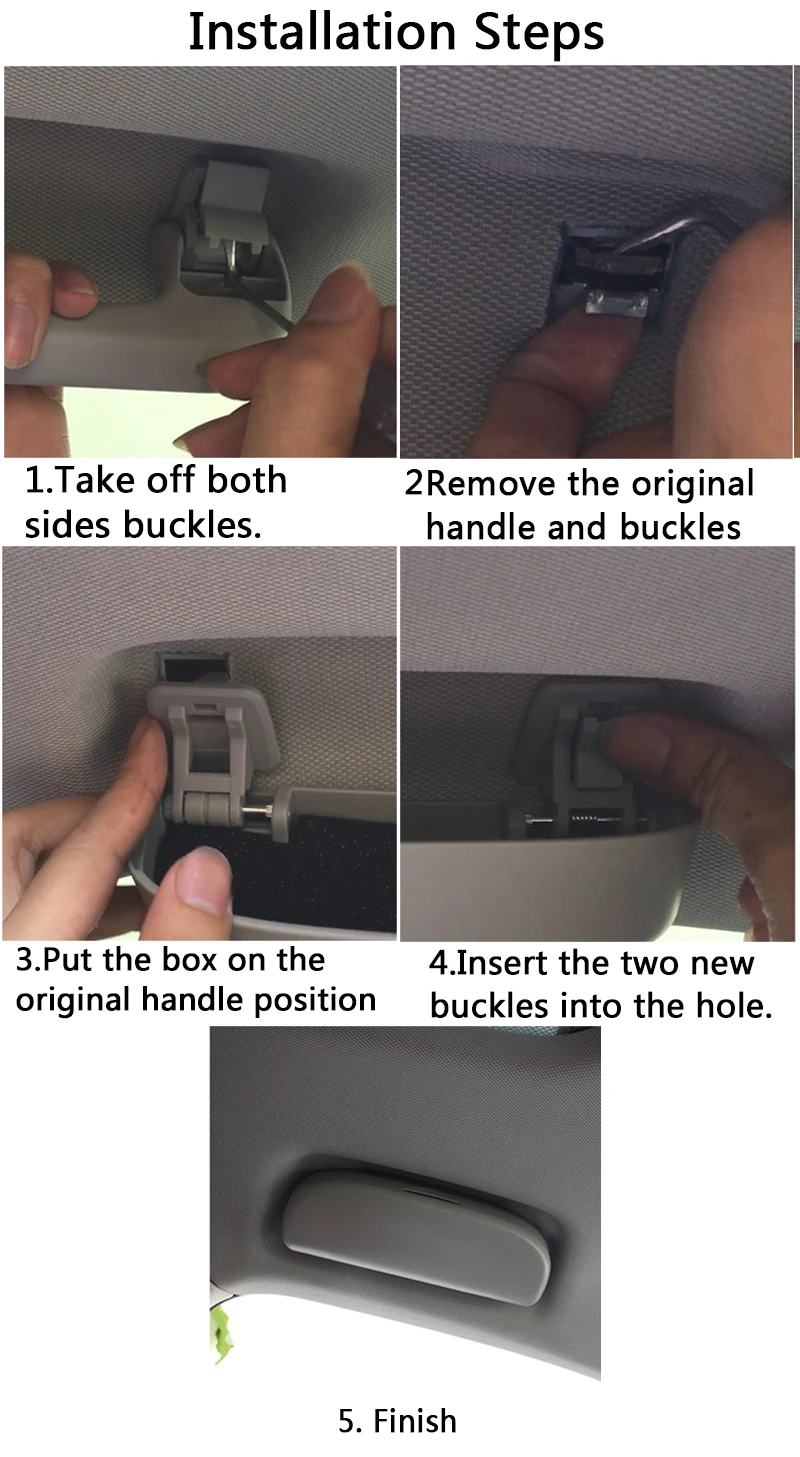 Installation Steps

1.Take off both sides buckles.

2Remove the original handle and buckles

3.Put the box on the original handle position

4.Insert the two new buckles into the hole.

5. Finish