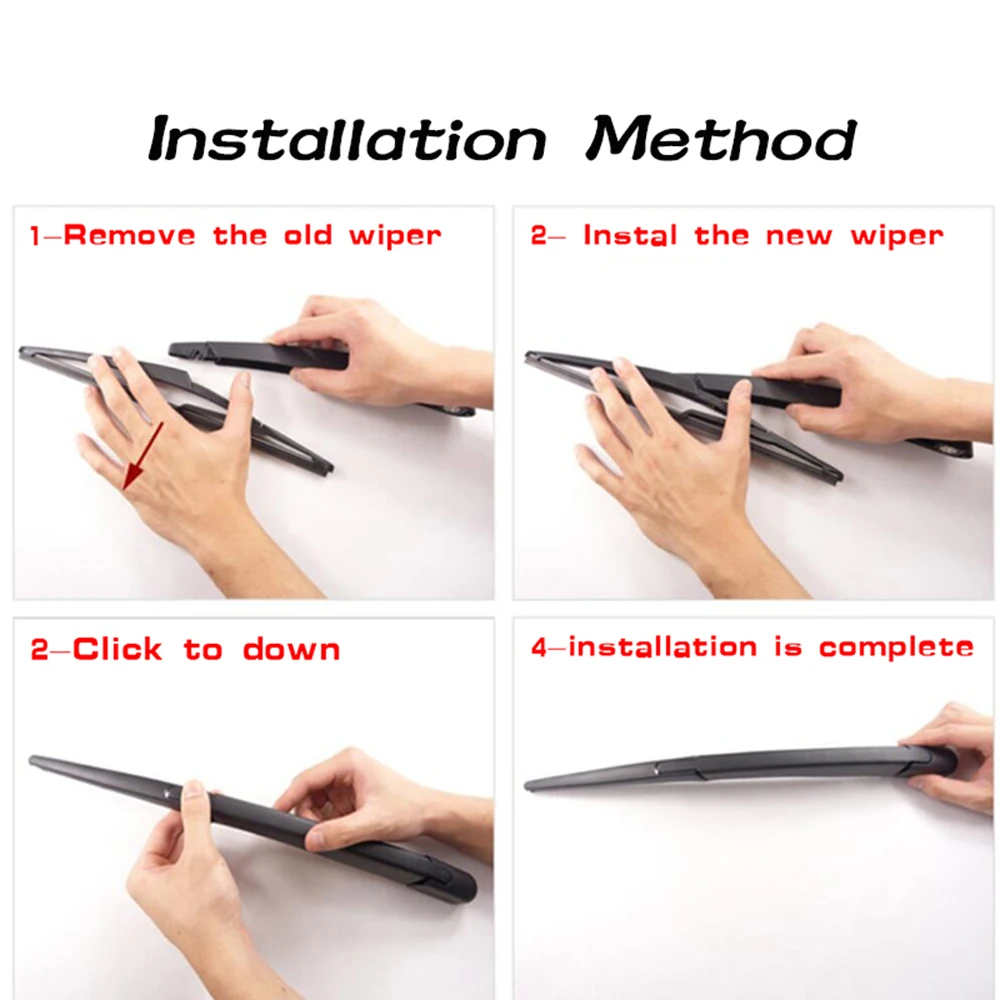 Installation Method

1-Remove the old wiper

2- Instal the new wiper

2-Click to down

4-installation is complete