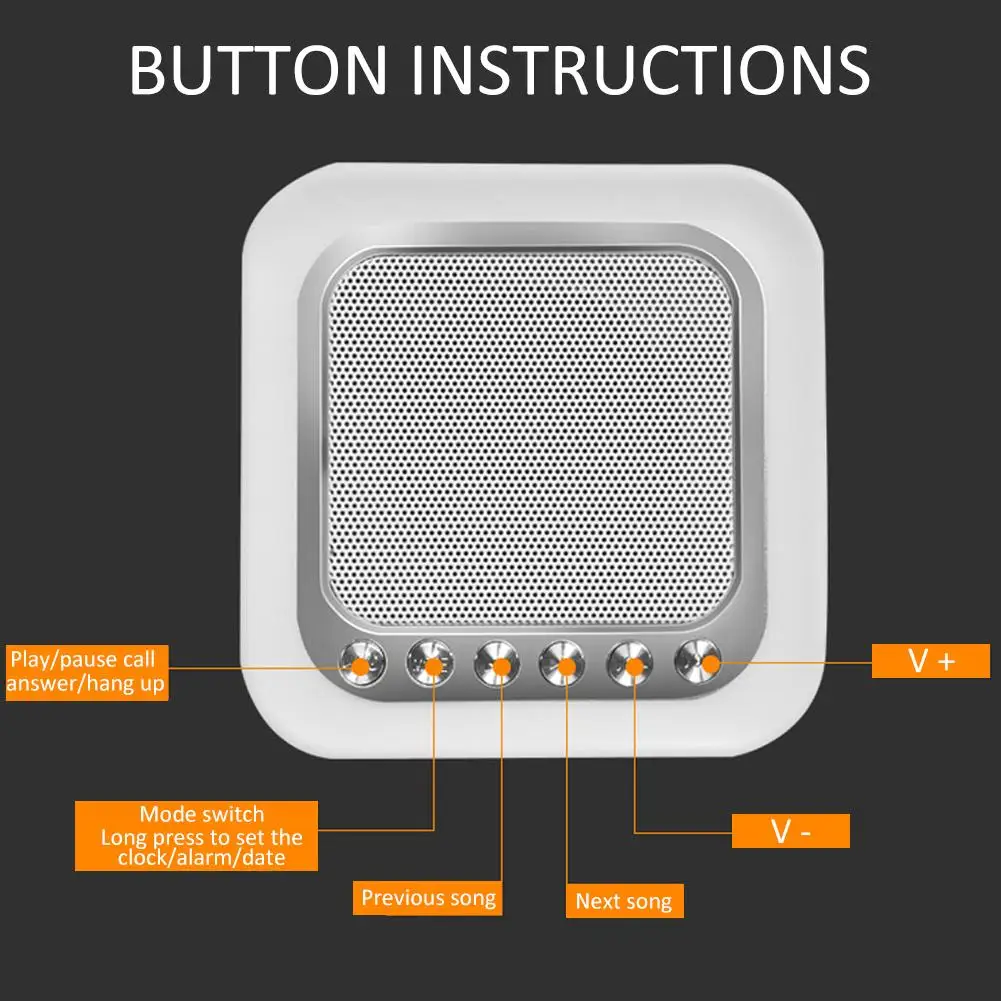 BUTTON INSTRUCTIONS

Play/pause call answer/hang up

V +

Mode switch
Long press to set the clock/alarm/date

V -

Previous song

Next song