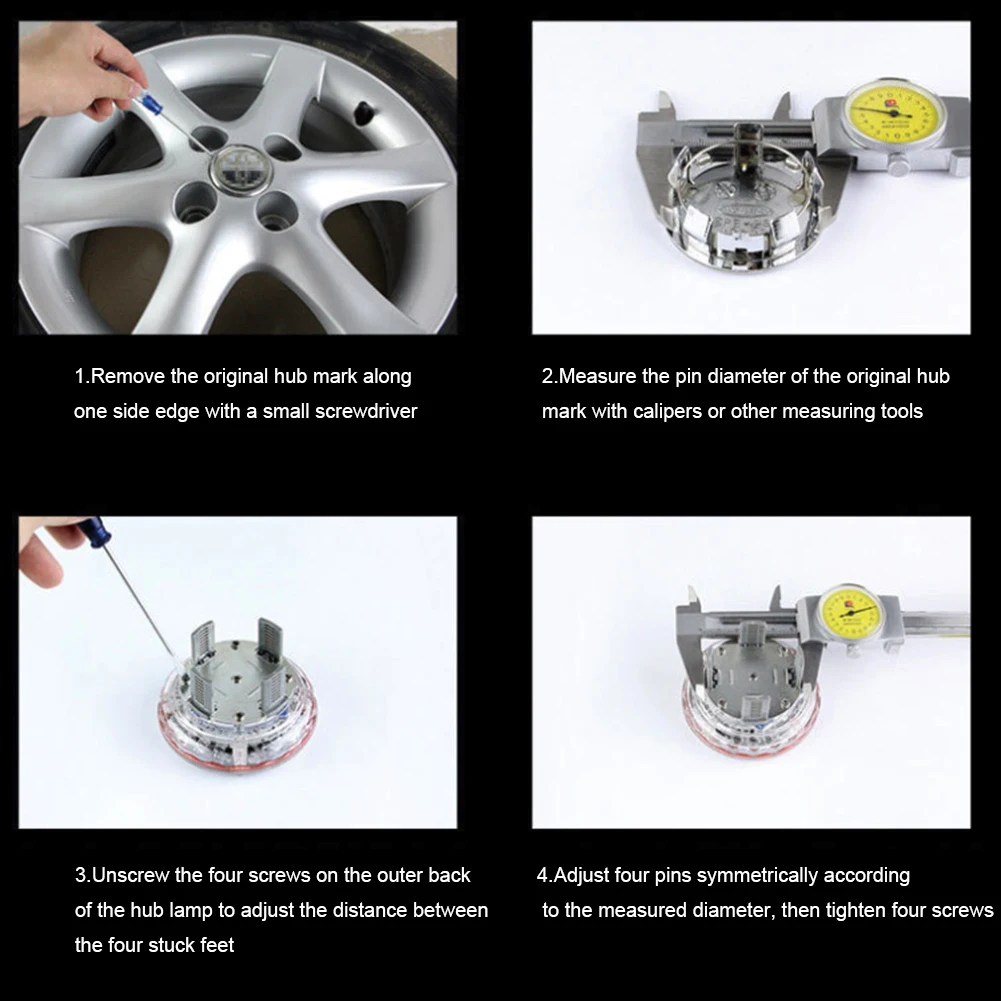 1.Remove the original hub mark along one side edge with a small screwdriver

2.Measure the pin diameter of the original hub mark with calipers or other measuring tools

3.Unscrew the four screws on the outer back of the hub lamp to adjust the distance between the four stuck feet

4.Adjust four pins symmetrically according to the measured diameter, then tighten four screws