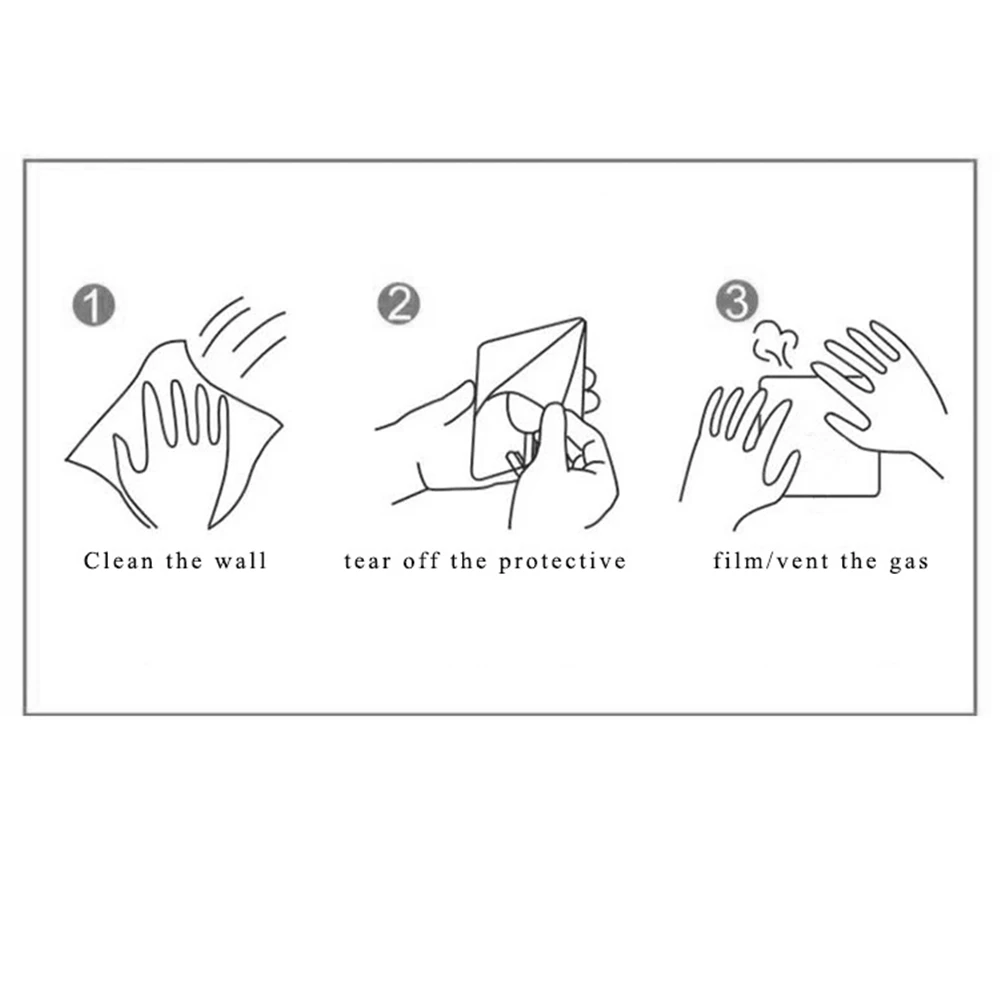 1

Clean the wall

2

tear off the protective

3

film/vent the gas