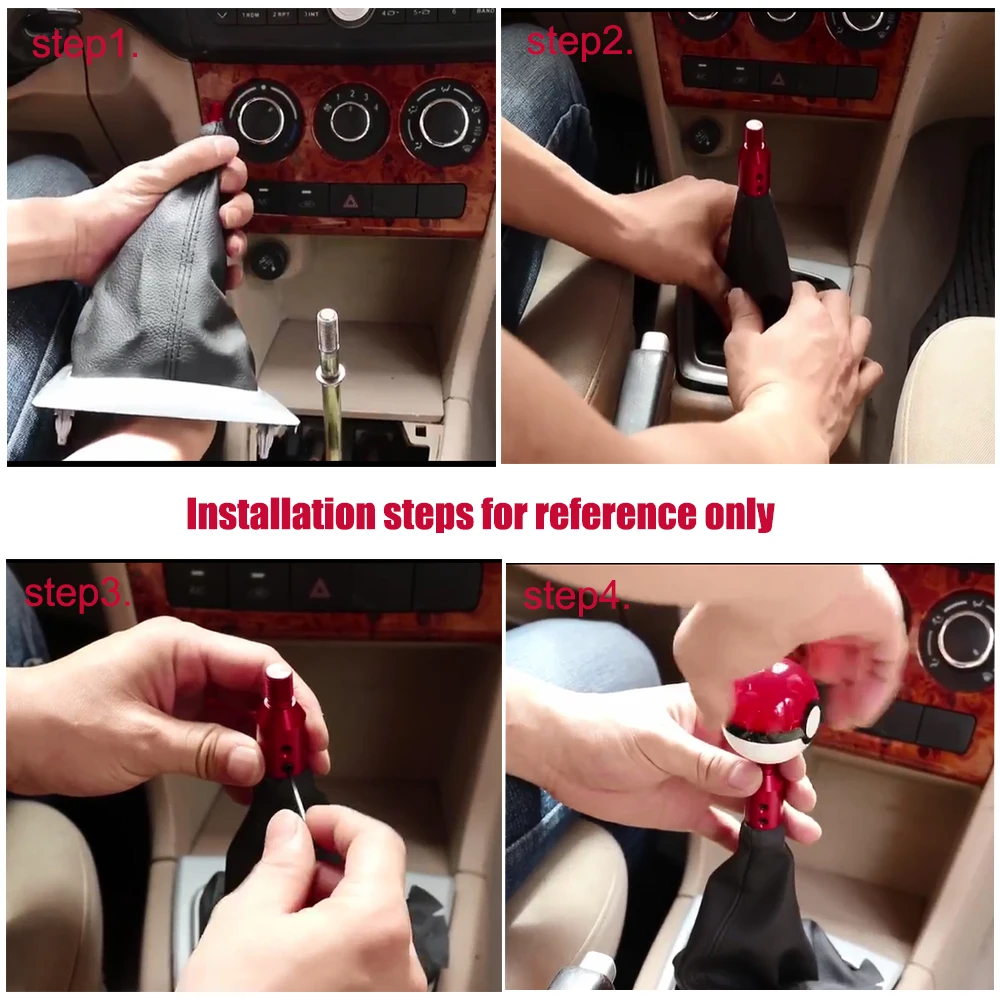 step1.

step2.

Installation steps for reference only

step3.

step4.