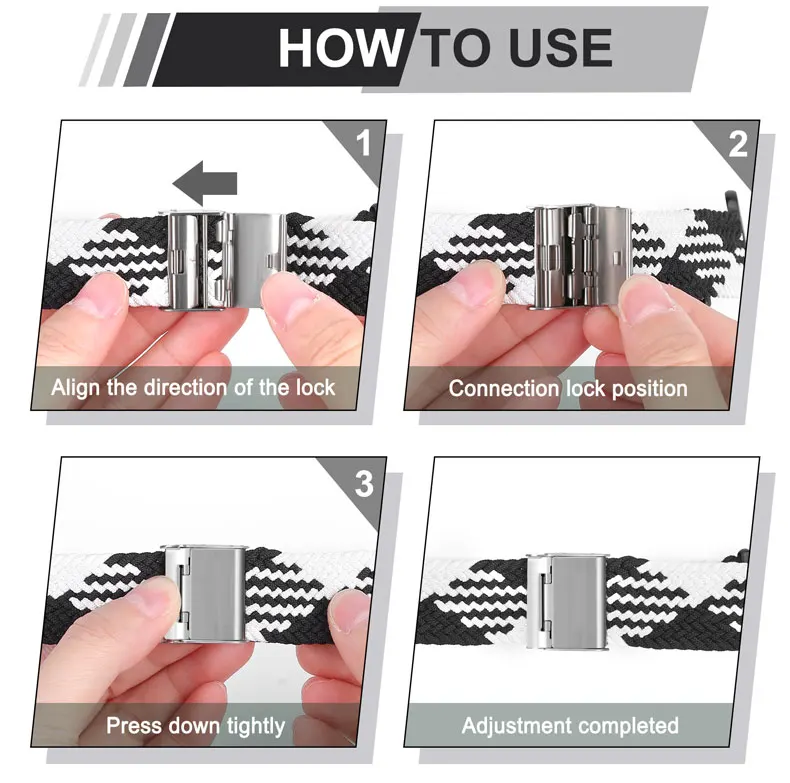 HOW TO USE

1
Align the direction of the lock

2
Connection lock position

3
Press down tightly

Adjustment completed