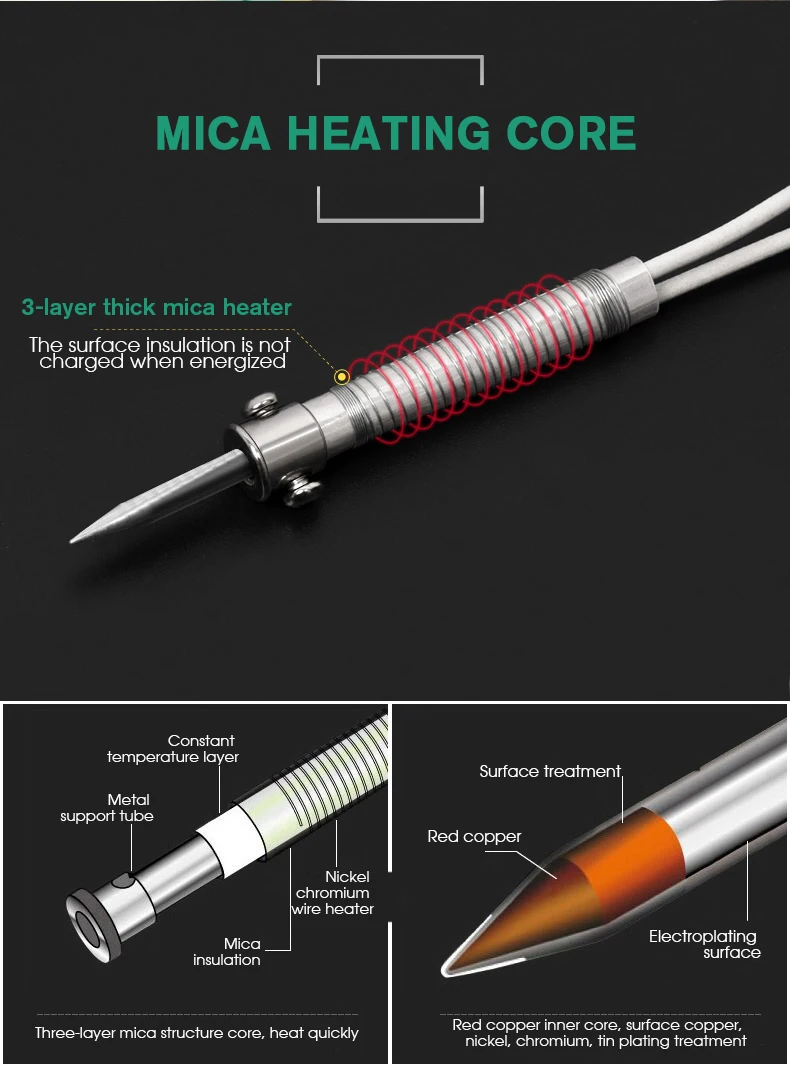 MICA HEATING CORE

3-layer thick mica heater

The surface insulation is not charged when energized

Constant temperature layer

Metal support tube

Nickel chromium wire heater

Mica insulation

Three-layer mica structure core, heat quickly

Surface treatment

Red copper

Electroplating surface

Red copper inner core, surface copper, nickel, chromium, tin plating treatment