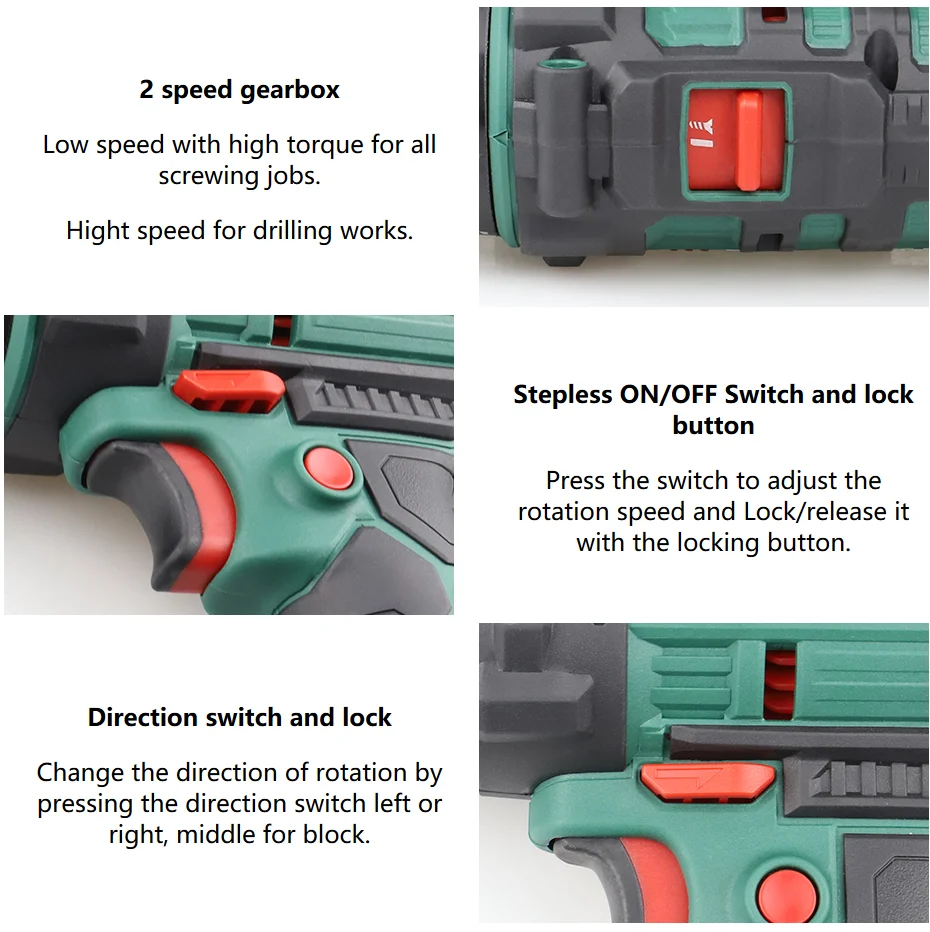 2 speed gearbox

Low speed with high torque for all screwing jobs.

Hight speed for drilling works.

Stepless ON/OFF Switch and lock button

Press the switch to adjust the rotation speed and Lock/release it with the locking button.

Direction switch and lock

Change the direction of rotation by pressing the direction switch left or right, middle for block.