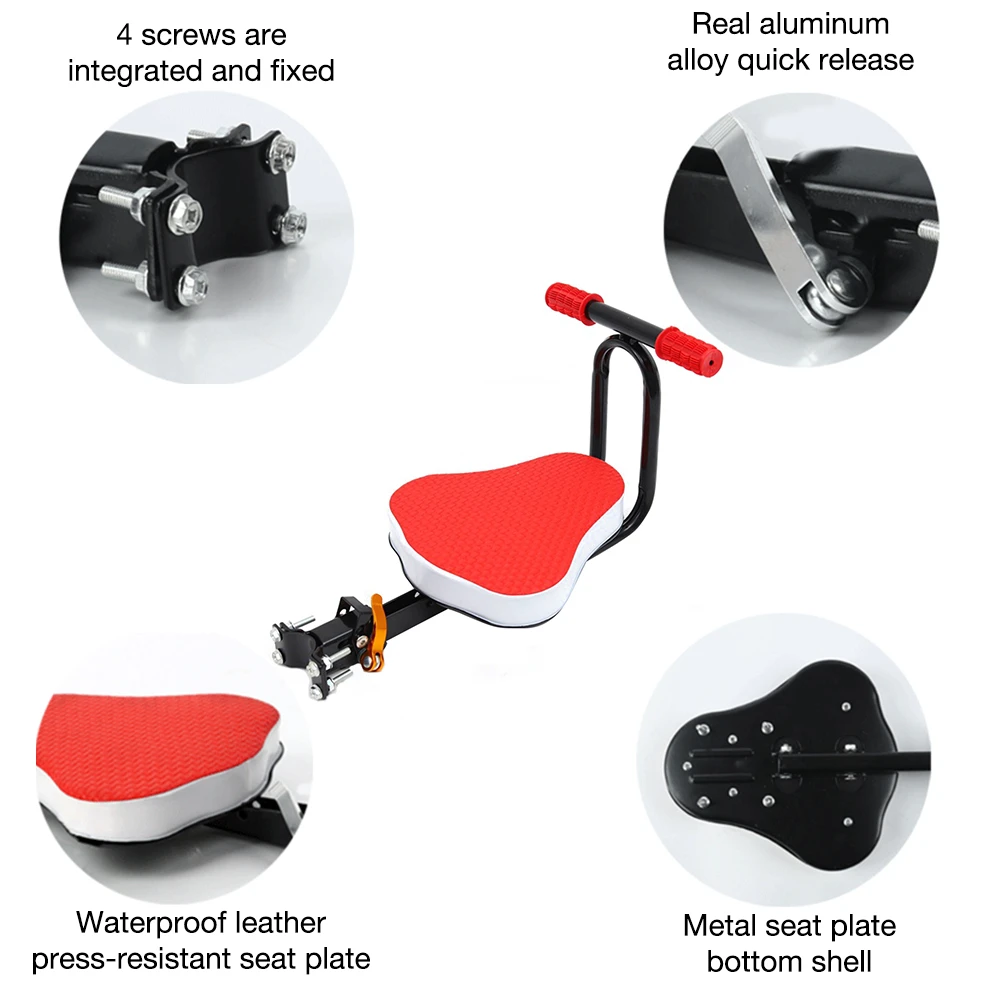 4 screws are integrated and fixed

Real aluminum alloy quick release

Waterproof leather press-resistant seat plate

Metal seat plate bottom shell