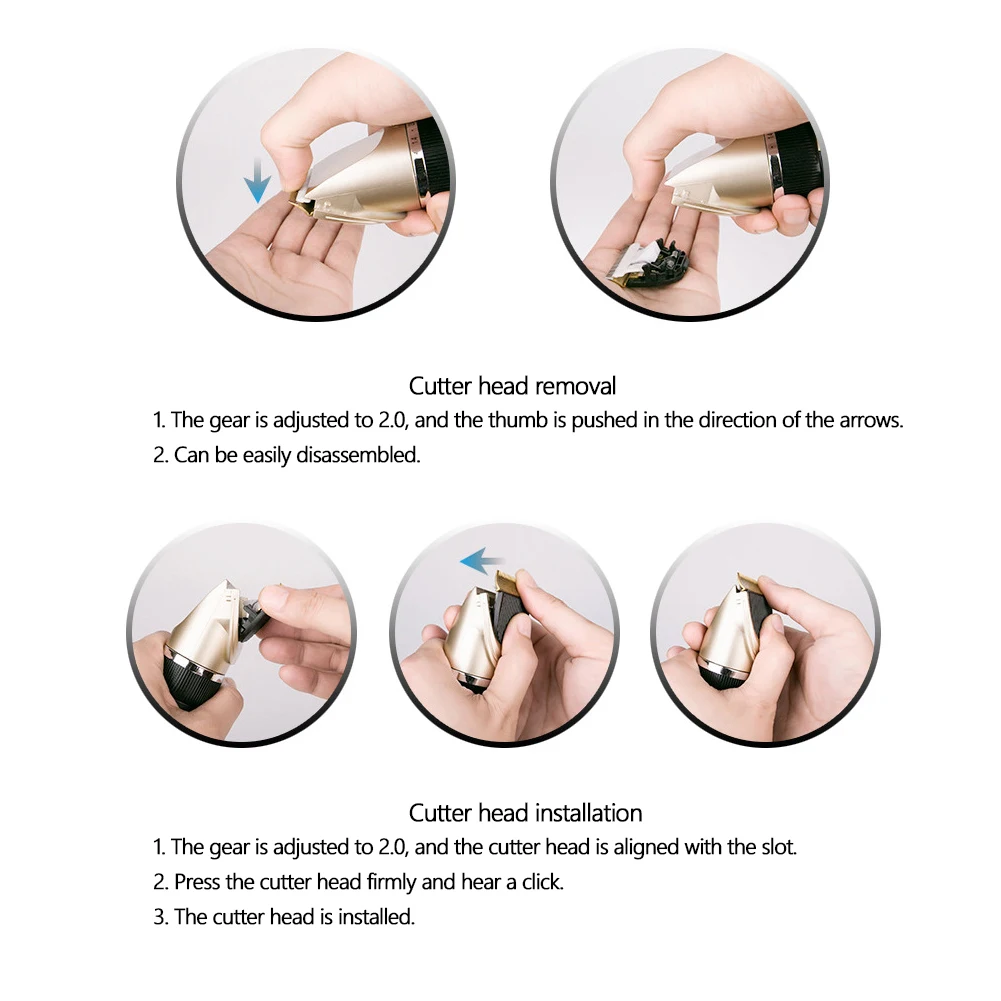 Cutter head removal

1. The gear is adjusted to 2.0, and the thumb is pushed in the direction of the arrows.
2. Can be easily disassembled.

Cutter head installation

1. The gear is adjusted to 2.0, and the cutter head is aligned with the slot.
2. Press the cutter head firmly and hear a click.
3. The cutter head is installed.