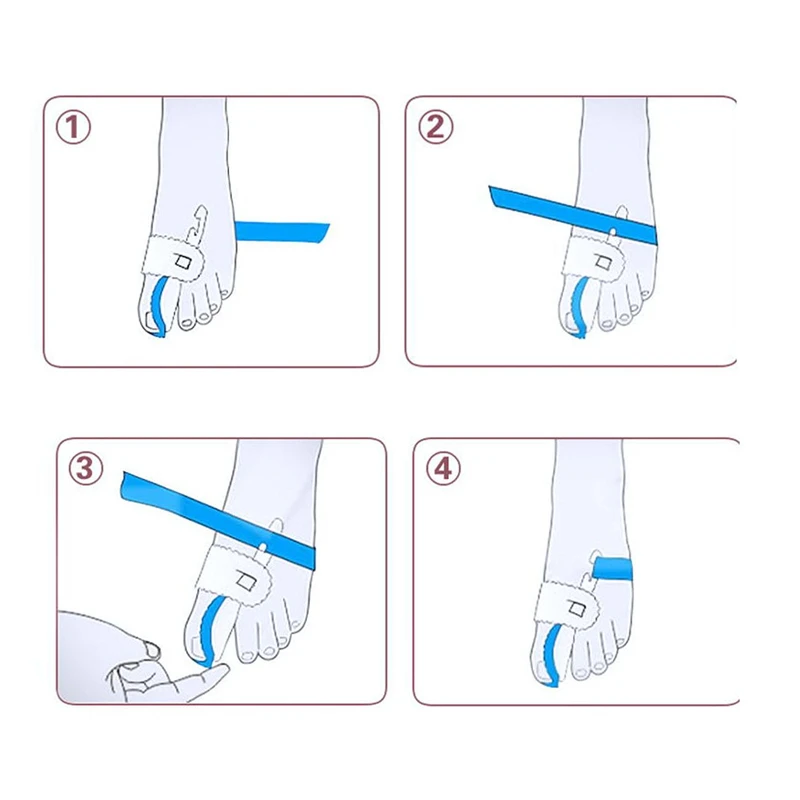 ①

②

③

④