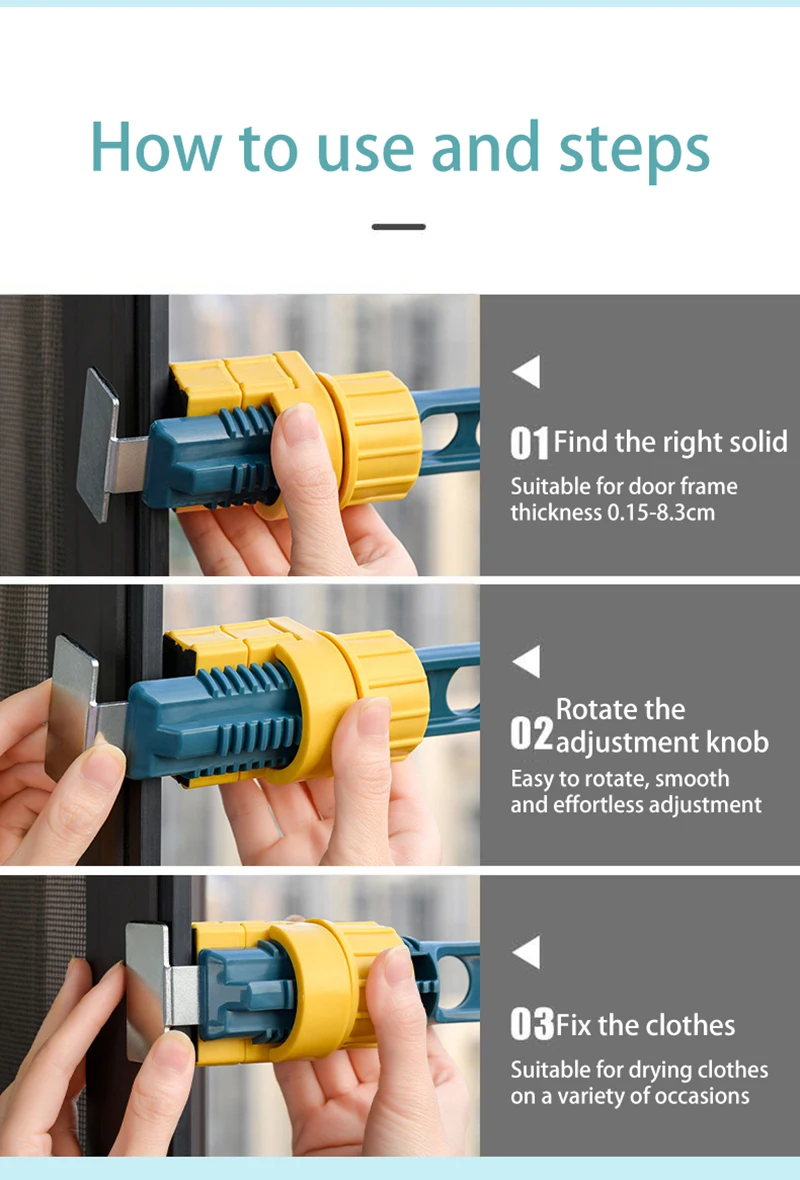 How to use and steps

01 Find the right solid

Suitable for door frame thickness 0.15-8.3cm

02 Rotate the adjustment knob

Easy to rotate, smooth and effortless adjustment

03 Fix the clothes

Suitable for drying clothes on a variety of occasions