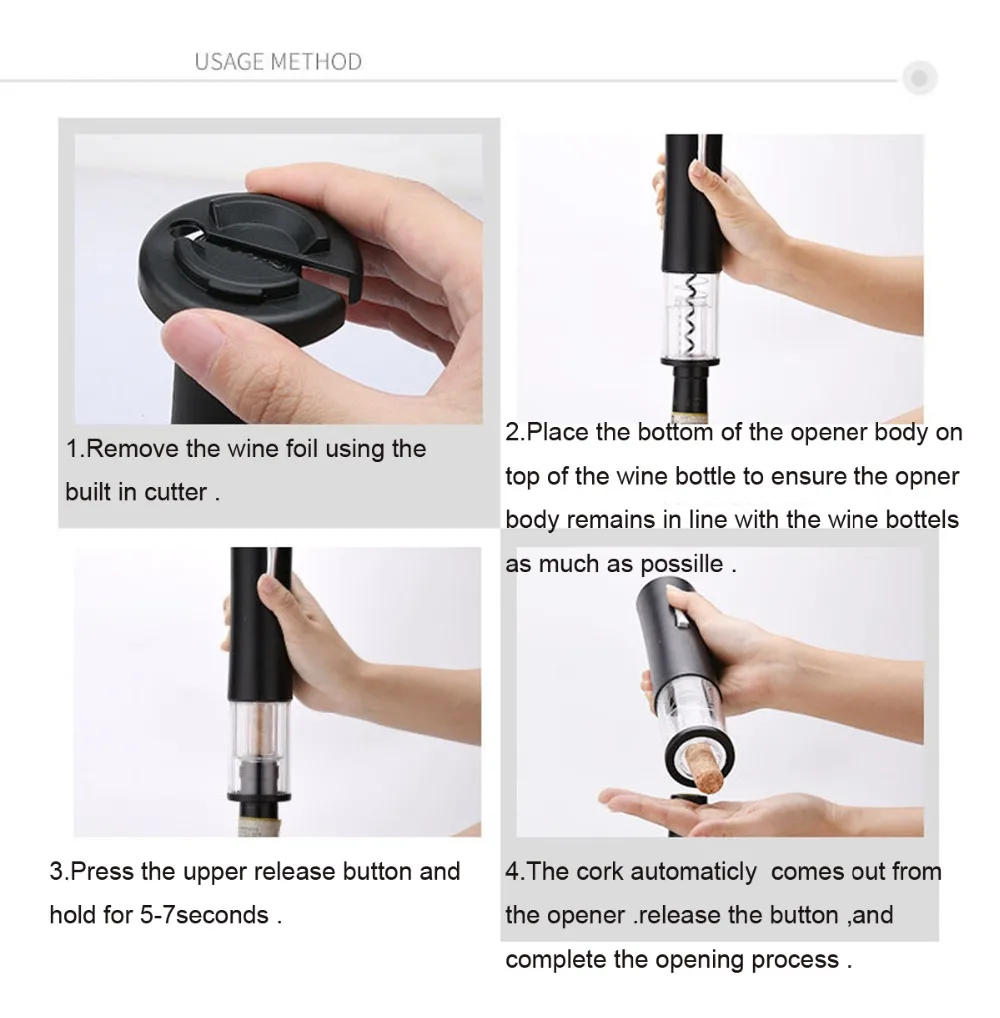 USAGE METHOD

1.Remove the wine foil using the built in cutter .

2.Place the bottom of the opener body on top of the wine bottle to ensure the opner body remains in line with the wine bottels as much as possille .

3.Press the upper release button and hold for 5-7seconds .

4.The cork automaticly comes out from the opener .release the button ,and complete the opening process .