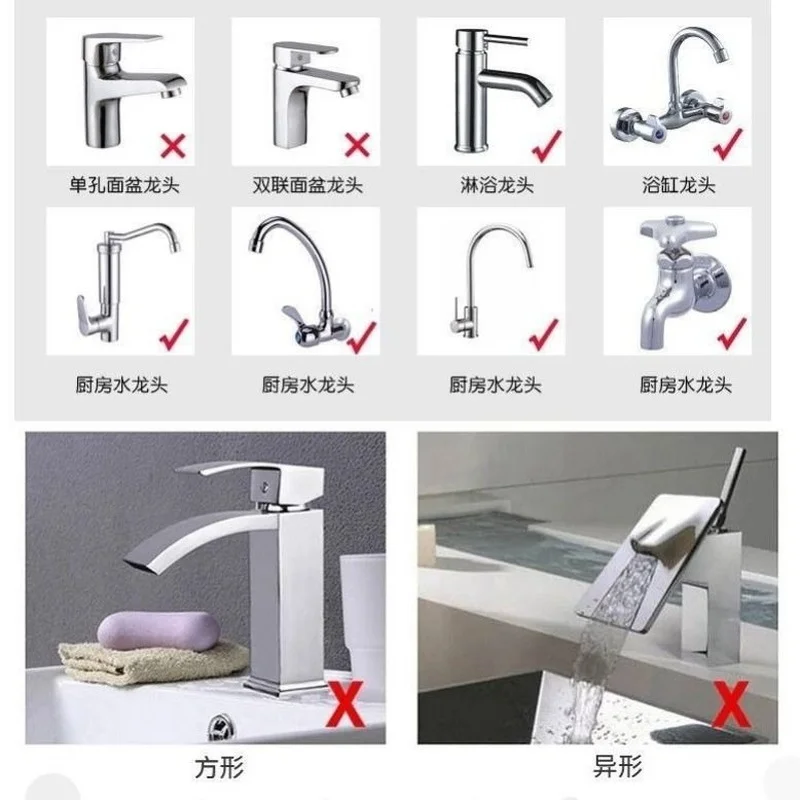 单孔面盆龙头

双联面盆龙头

淋浴龙头

浴缸龙头

厨房水龙头

厨房水龙头

厨房水龙头

厨房水龙头

方形

异形