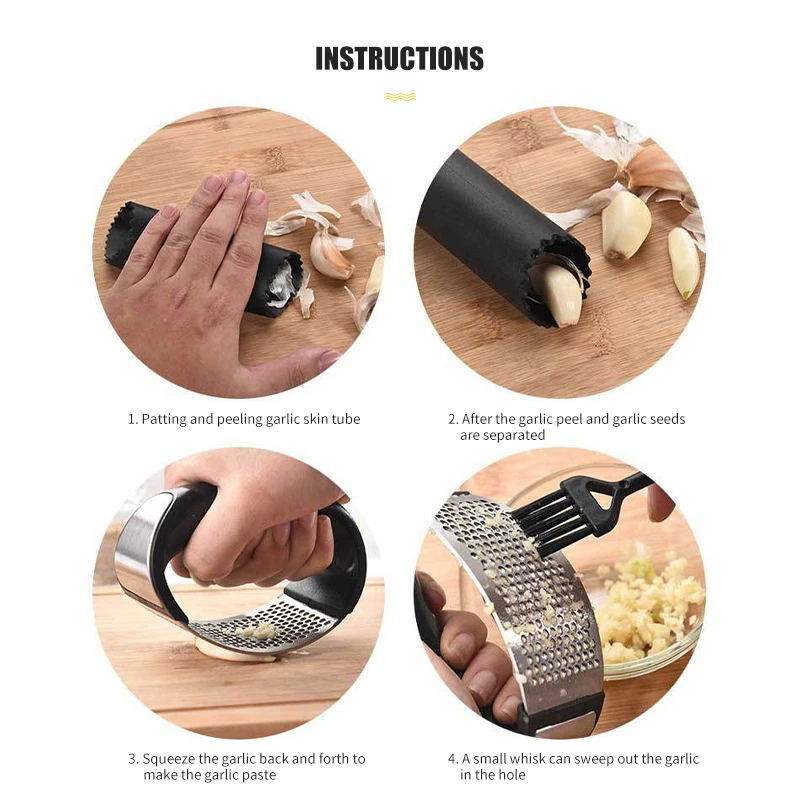 INSTRUCTIONS

1. Patting and peeling garlic skin tube

2. After the garlic peel and garlic seeds are separated

3. Squeeze the garlic back and forth to make the garlic paste

4. A small whisk can sweep out the garlic in the hole