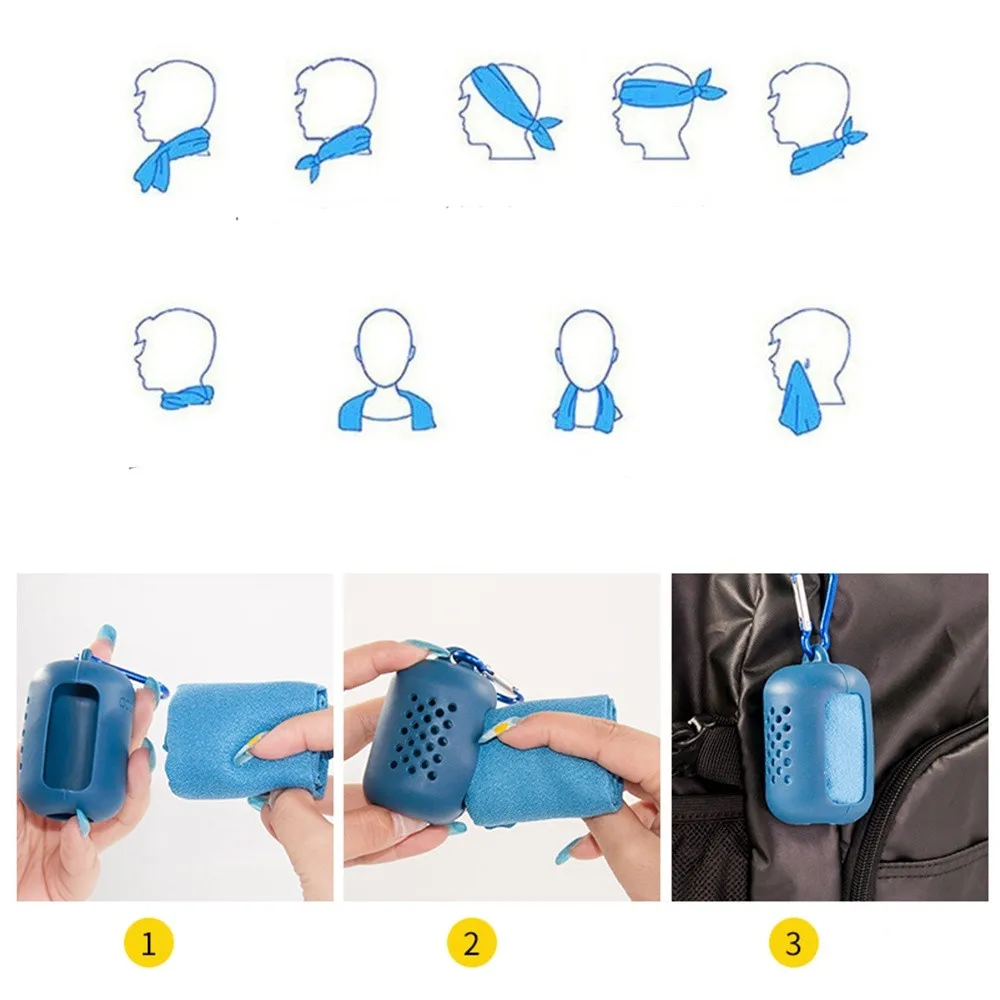 1

2

3