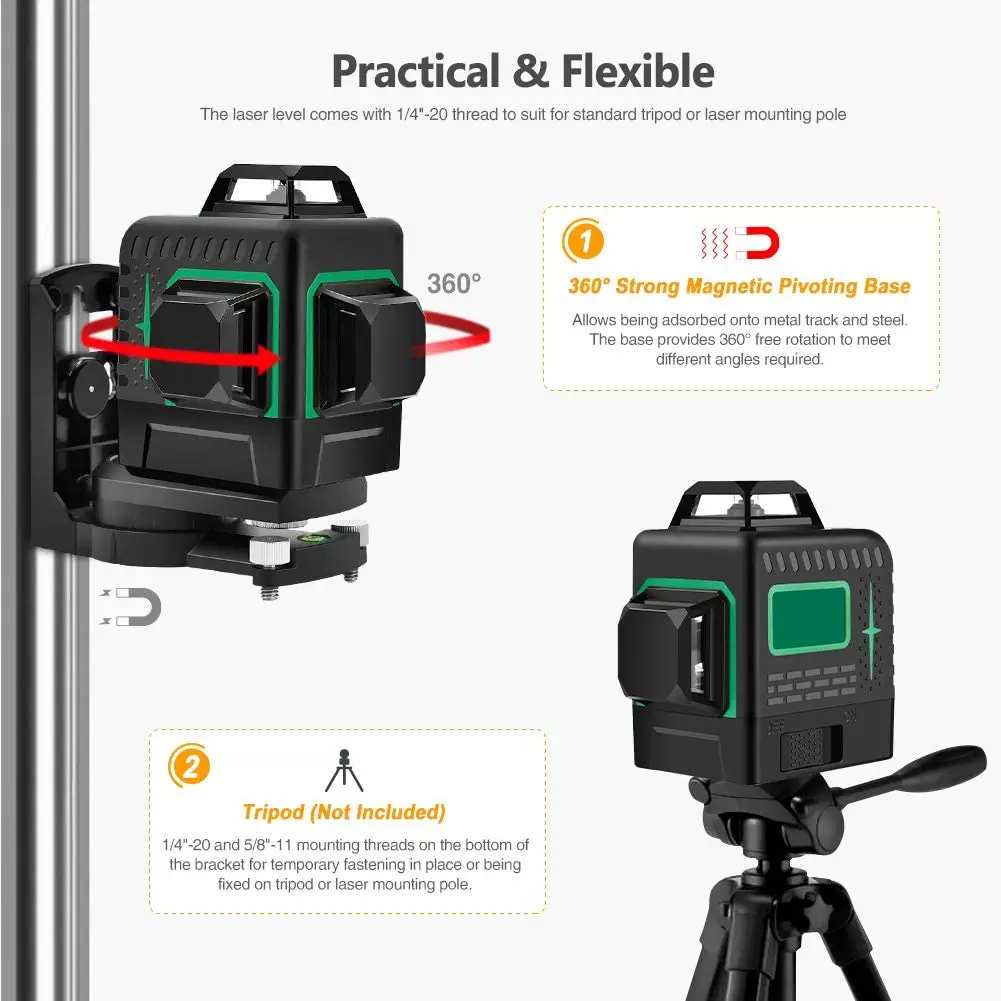 Practical & Flexible

The laser level comes with 1/4"-20 thread to suit for standard tripod or laser mounting pole

360°

1

360° Strong Magnetic Pivoting Base

Allows being adsorbed onto metal track and steel. The base provides 360° free rotation to meet different angles required.

2

Tripod (Not Included)

1/4"-20 and 5/8"-11 mounting threads on the bottom of the bracket for temporary fastening in place or being fixed on tripod or laser mounting pole.

OFF ON