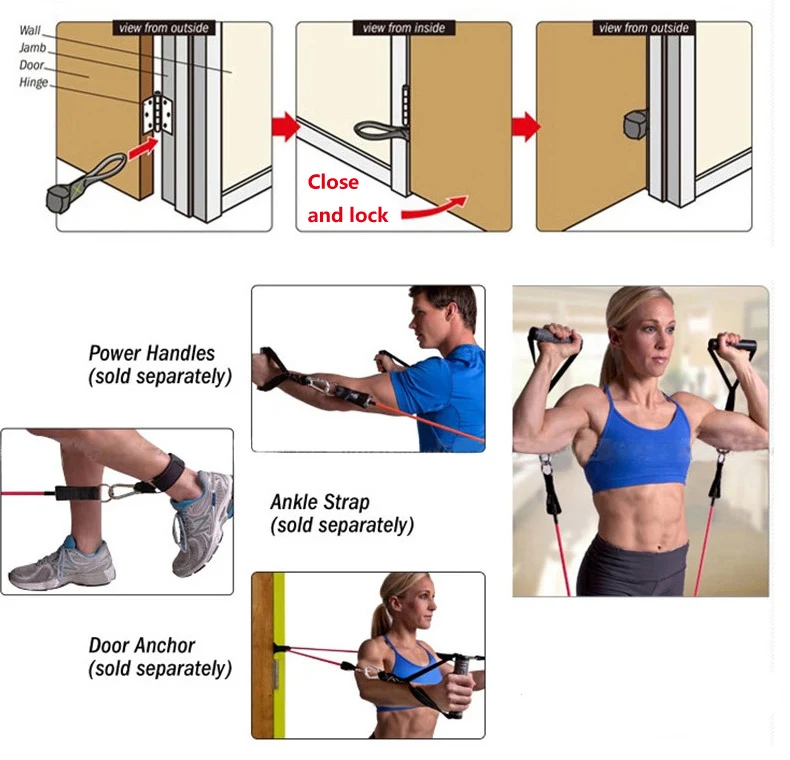 Wall
Jamb
Door
Hinge
view from outside

view from inside
Close and lock

view from outside

Power Handles
(sold separately)

Ankle Strap
(sold separately)

Door Anchor
(sold separately)