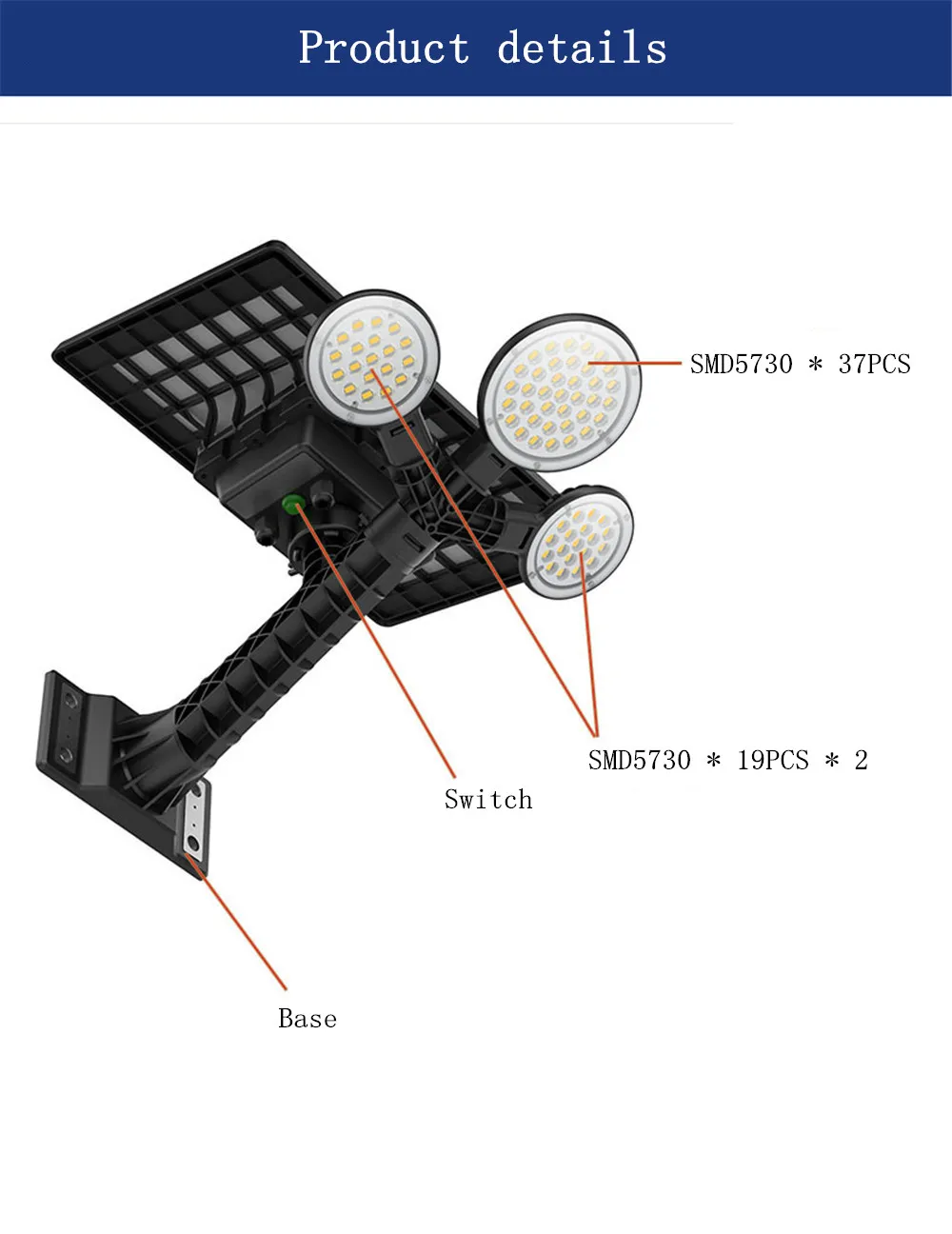 Product details

SMD5730 * 37PCS

SMD5730 * 19PCS * 2

Switch

Base