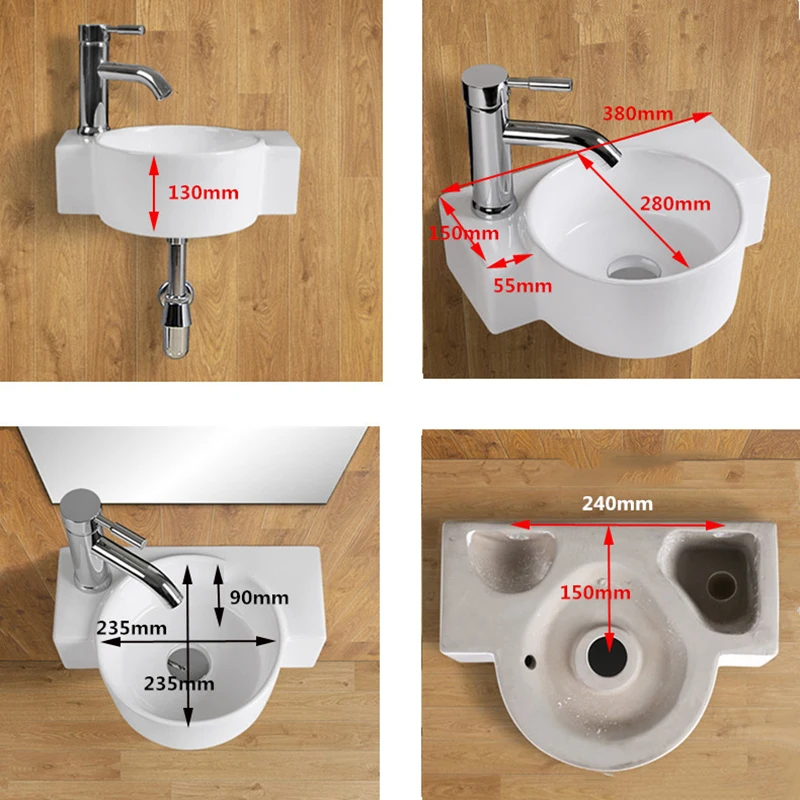 130mm

380mm

280mm

150mm

55mm

90mm

235mm

235mm

240mm

150mm