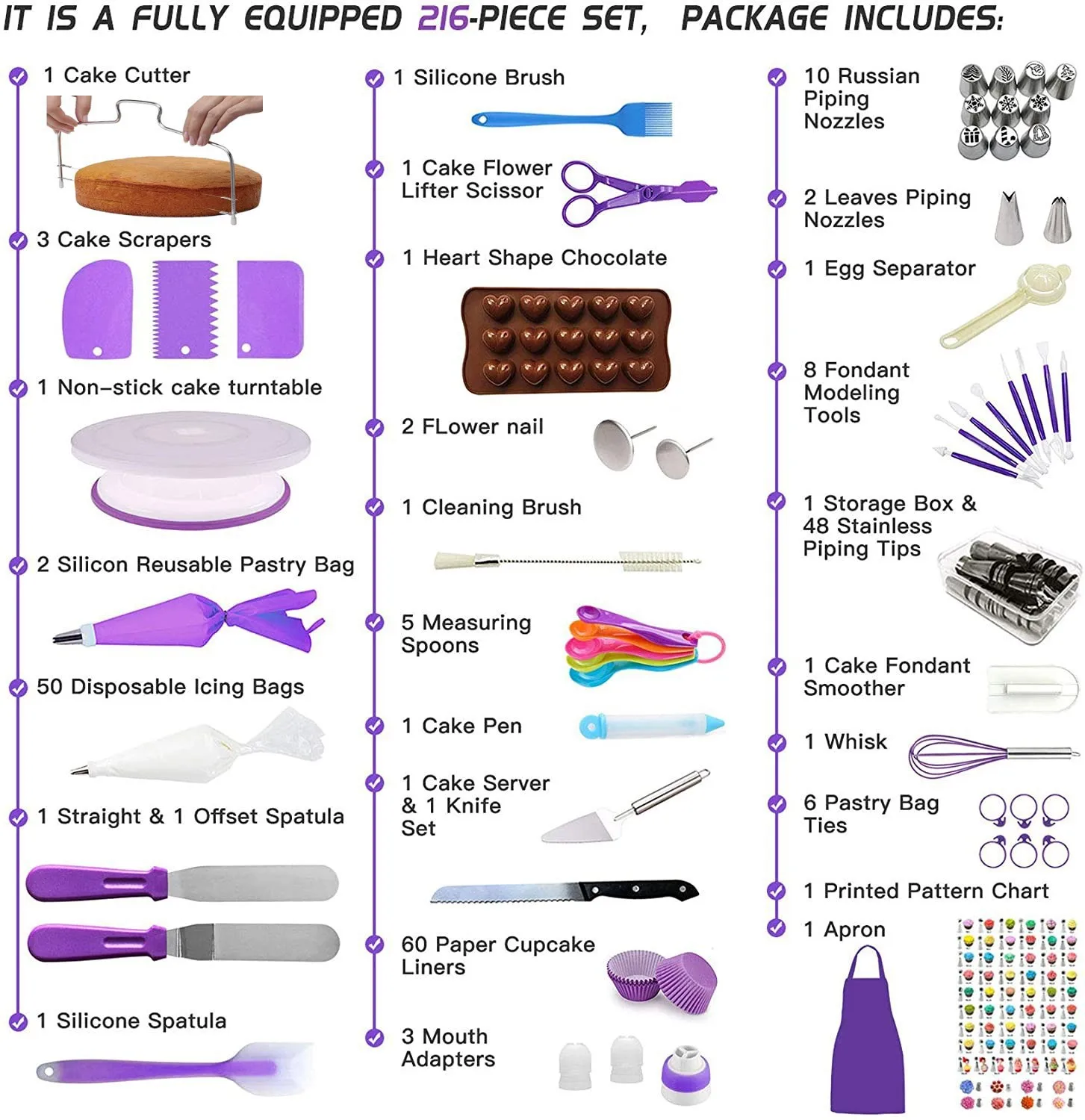 IT IS A FULLY EQUIPPED 216-PIECE SET, PACKAGE INCLUDES:

1 Cake Cutter

3 Cake Scrapers

1 Non-stick cake turntable

2 Silicon Reusable Pastry Bag

50 Disposable Icing Bags

1 Straight & 1 Offset Spatula

1 Silicone Spatula

1 Silicone Brush

1 Cake Flower Lifter Scissor

1 Heart Shape Chocolate

2 FLower nail

1 Cleaning Brush

5 Measuring Spoons

1 Cake Pen

1 Cake Server & 1 Knife Set

60 Paper Cupcake Liners

3 Mouth Adapters

10 Russian Piping Nozzles

2 Leaves Piping Nozzles

1 Egg Separator

8 Fondant Modeling Tools

1 Storage Box & 48 Stainless Piping Tips

1 Cake Fondant Smoother

1 Whisk

6 Pastry Bag Ties

1 Printed Pattern Chart

1 Apron