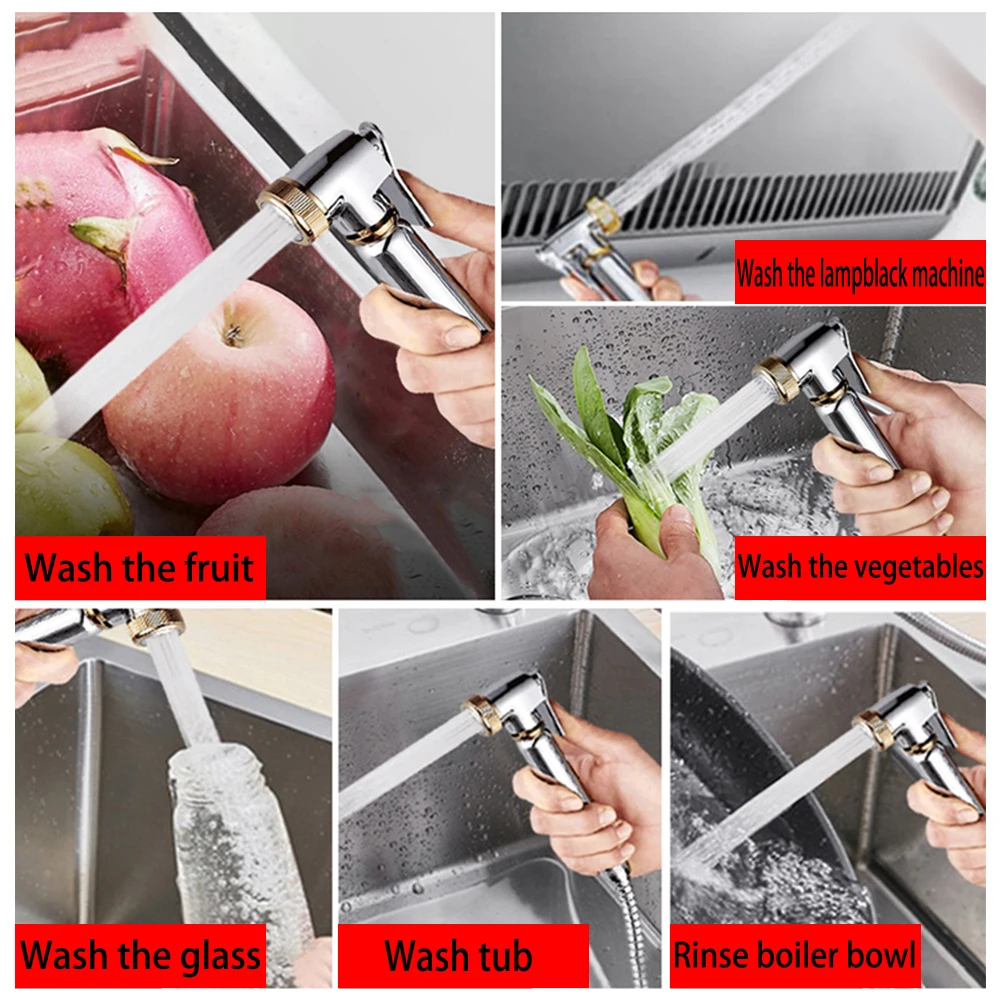 Wash the fruit

Wash the lampblack machine

Wash the vegetables

Wash the glass

Wash tub

Rinse boiler bowl