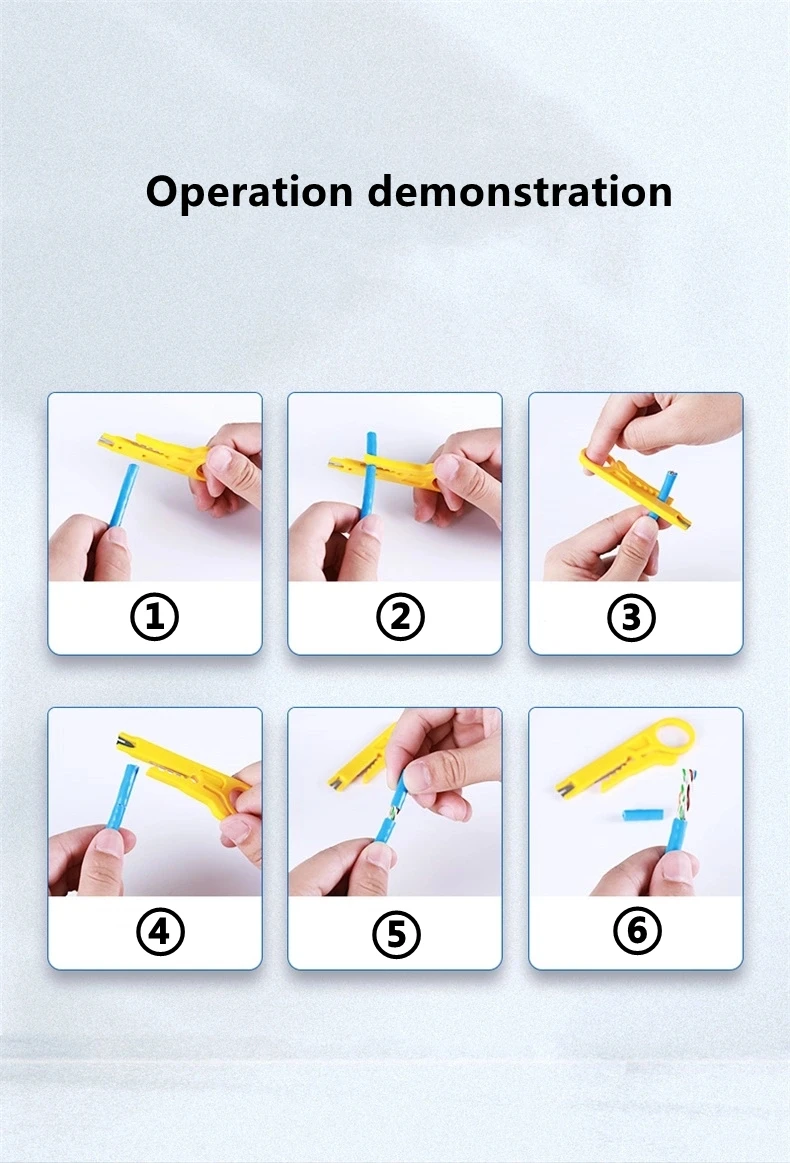 Operation demonstration

①

②

③

④

⑤

⑥