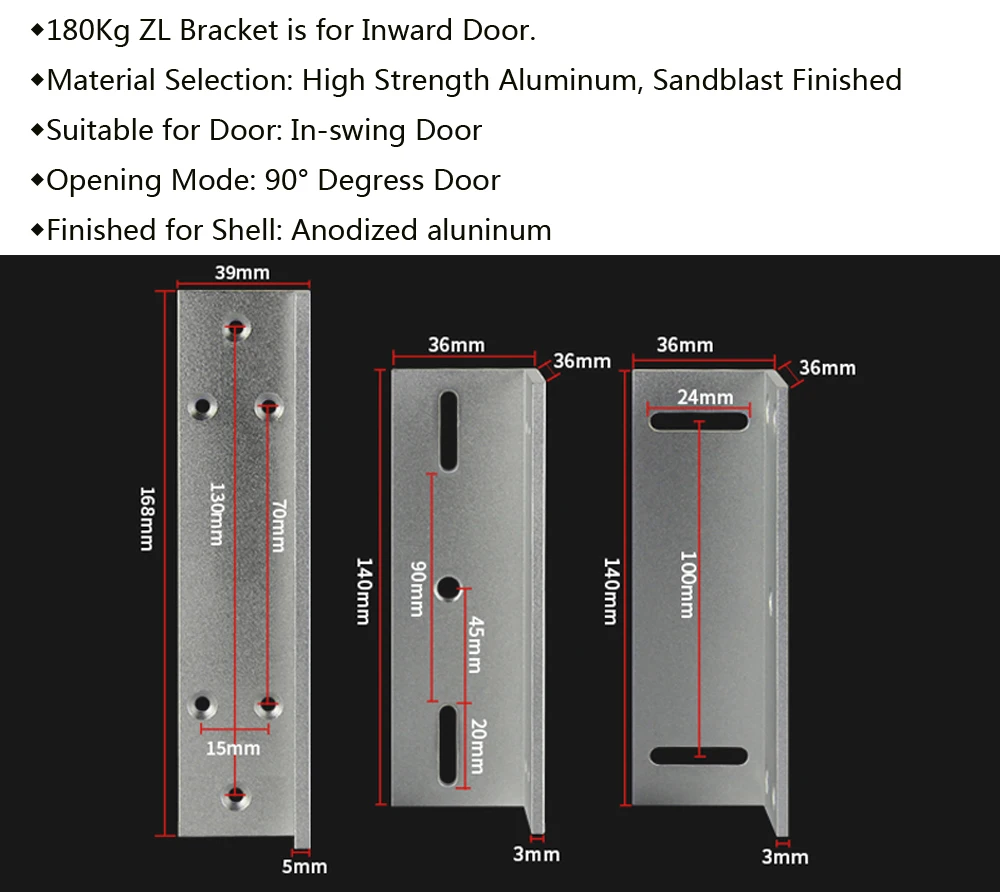 ◆180Kg ZL Bracket is for Inward Door.
◆Material Selection: High Strength Aluminum, Sandblast Finished
◆Suitable for Door: In-swing Door
◆Opening Mode: 90° Degress Door
◆Finished for Shell: Anodized aluninum

39mm
168mm
130mm
70mm
15mm
5mm

36mm
36mm
140mm
90mm
45mm
20mm
3mm

36mm
36mm
24mm
140mm
100mm
3mm