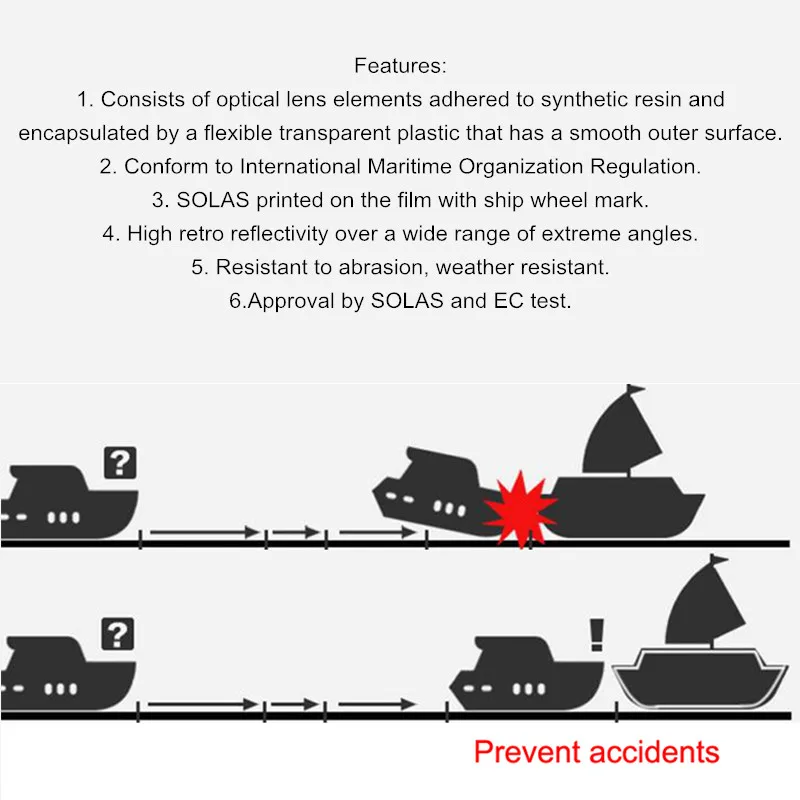 Features:
1. Consists of optical lens elements adhered to synthetic resin and encapsulated by a flexible transparent plastic that has a smooth outer surface.
2. Conform to International Maritime Organization Regulation.
3. SOLAS printed on the film with ship wheel mark.
4. High retro reflectivity over a wide range of extreme angles.
5. Resistant to abrasion, weather resistant.
6.Approval by SOLAS and EC test.

?

?

!

Prevent accidents