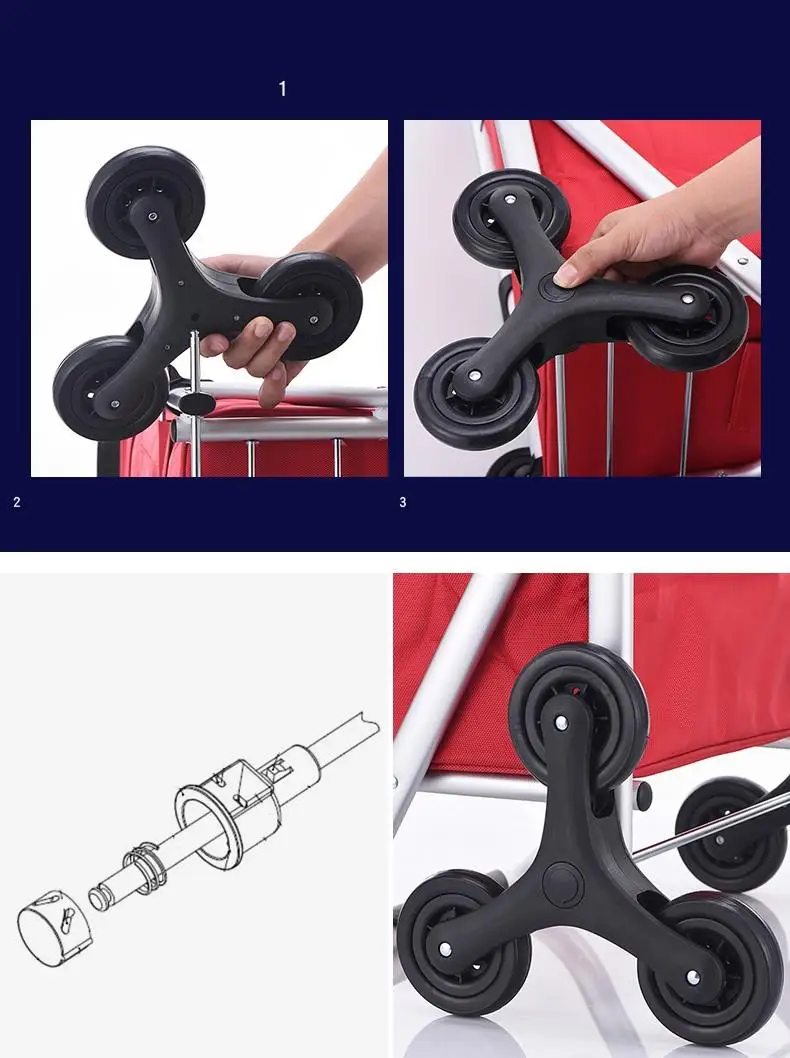 1

2

3