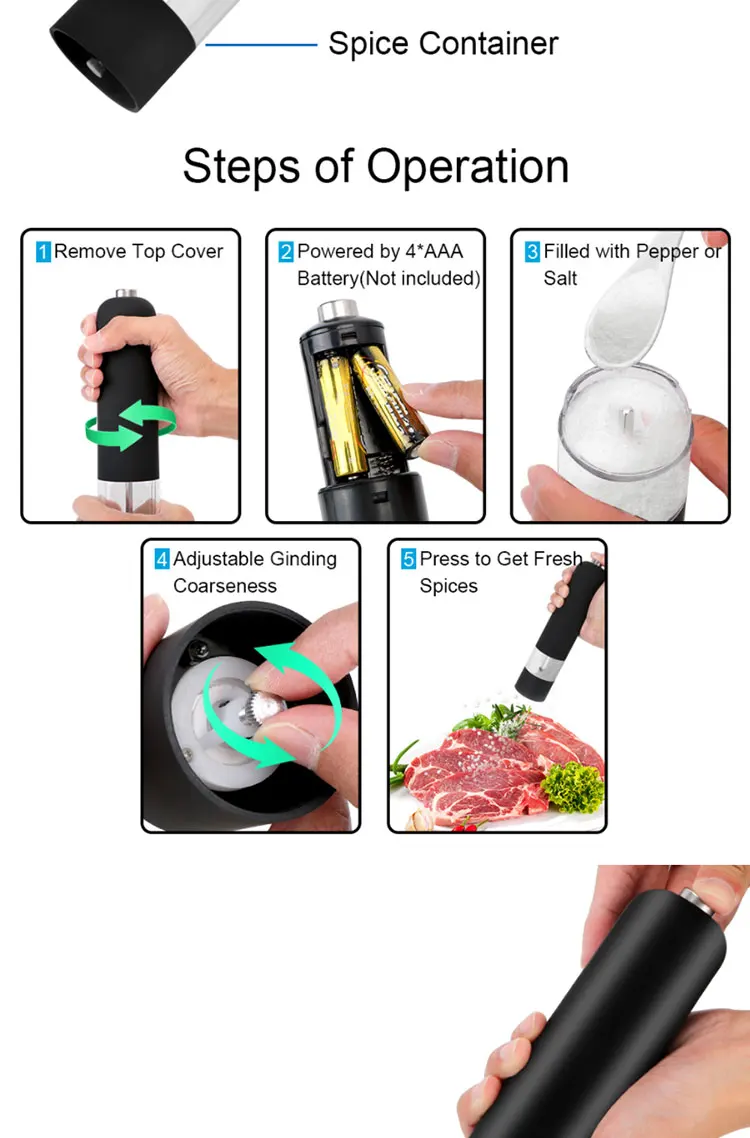 Spice Container

Steps of Operation

1 Remove Top Cover

2 Powered by 4*AAA Battery(Not included)

3 Filled with Pepper or Salt

4 Adjustable Ginding Coarseness

5 Press to Get Fresh Spices