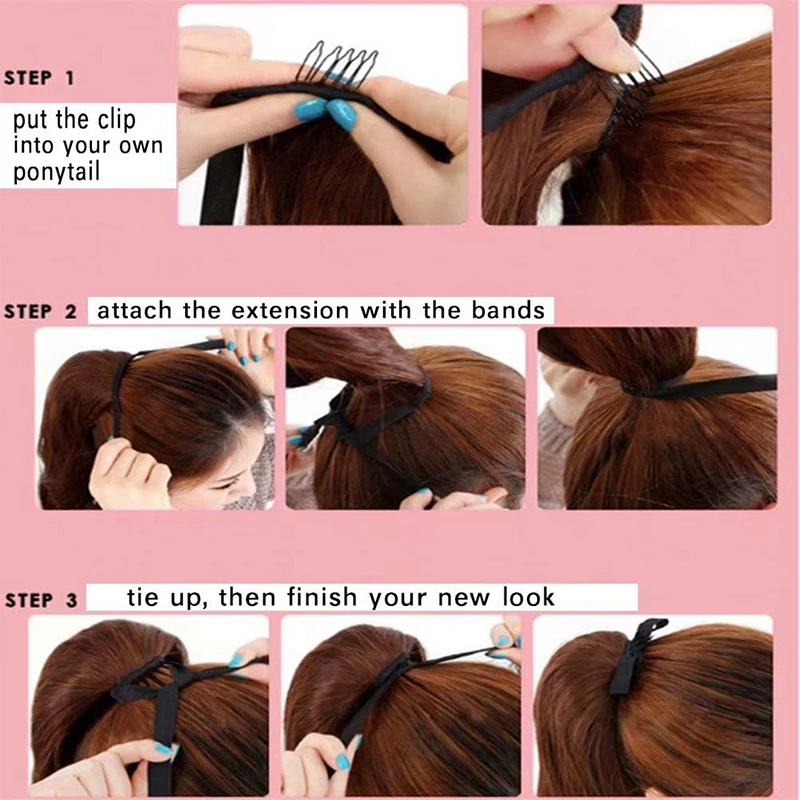 STEP 1

put the clip into your own ponytail

STEP 2 attach the extension with the bands

STEP 3 tie up, then finish your new look