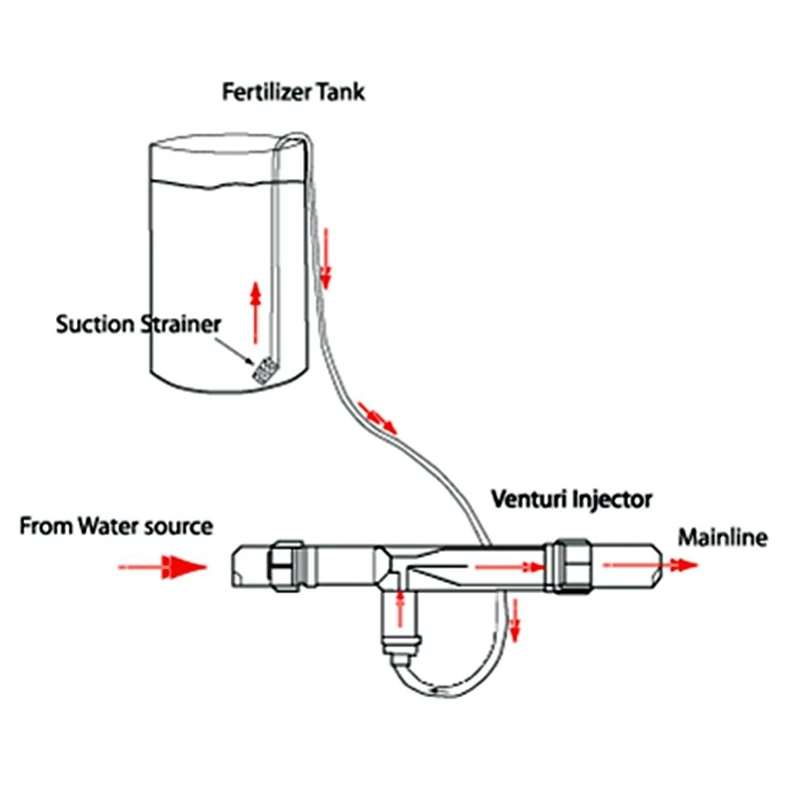 Fertilizer Tank

Suction Strainer

Venturi Injector

From Water source

Mainline