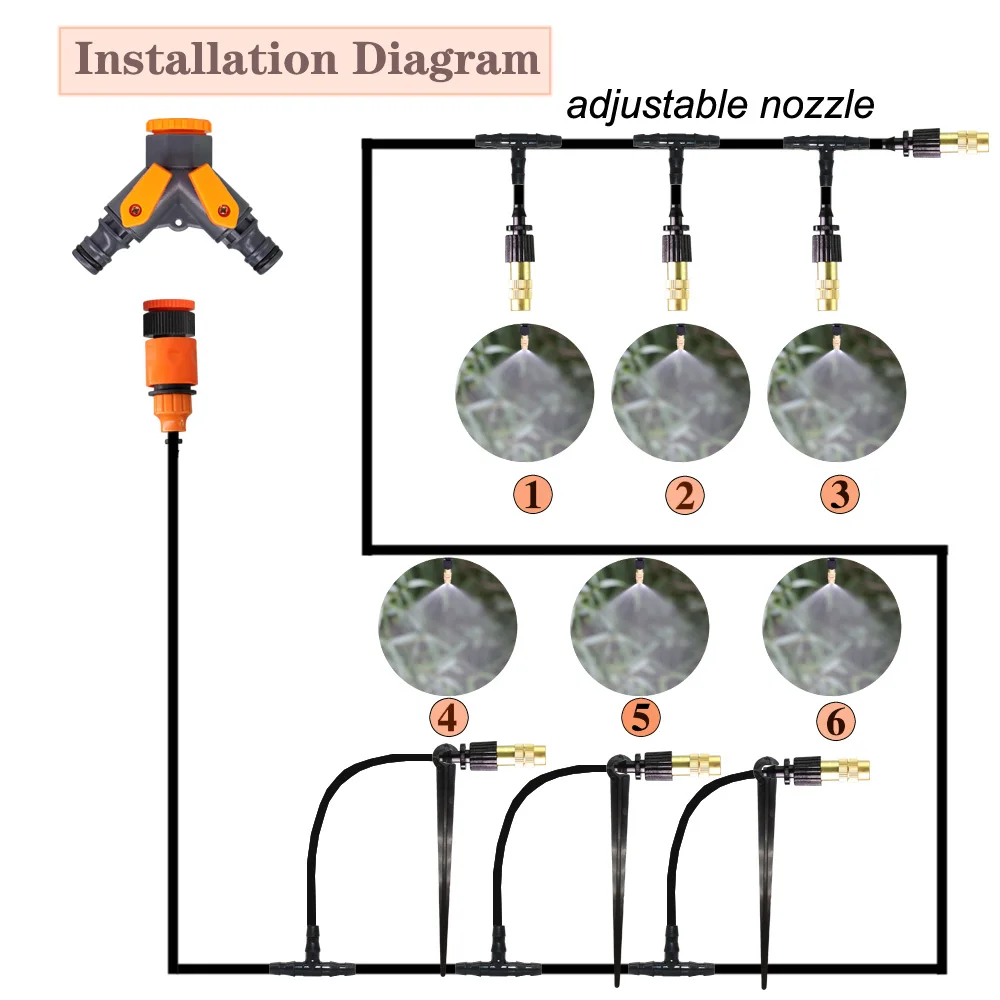 Installation Diagram

adjustable nozzle

1

2

3

4

5

6