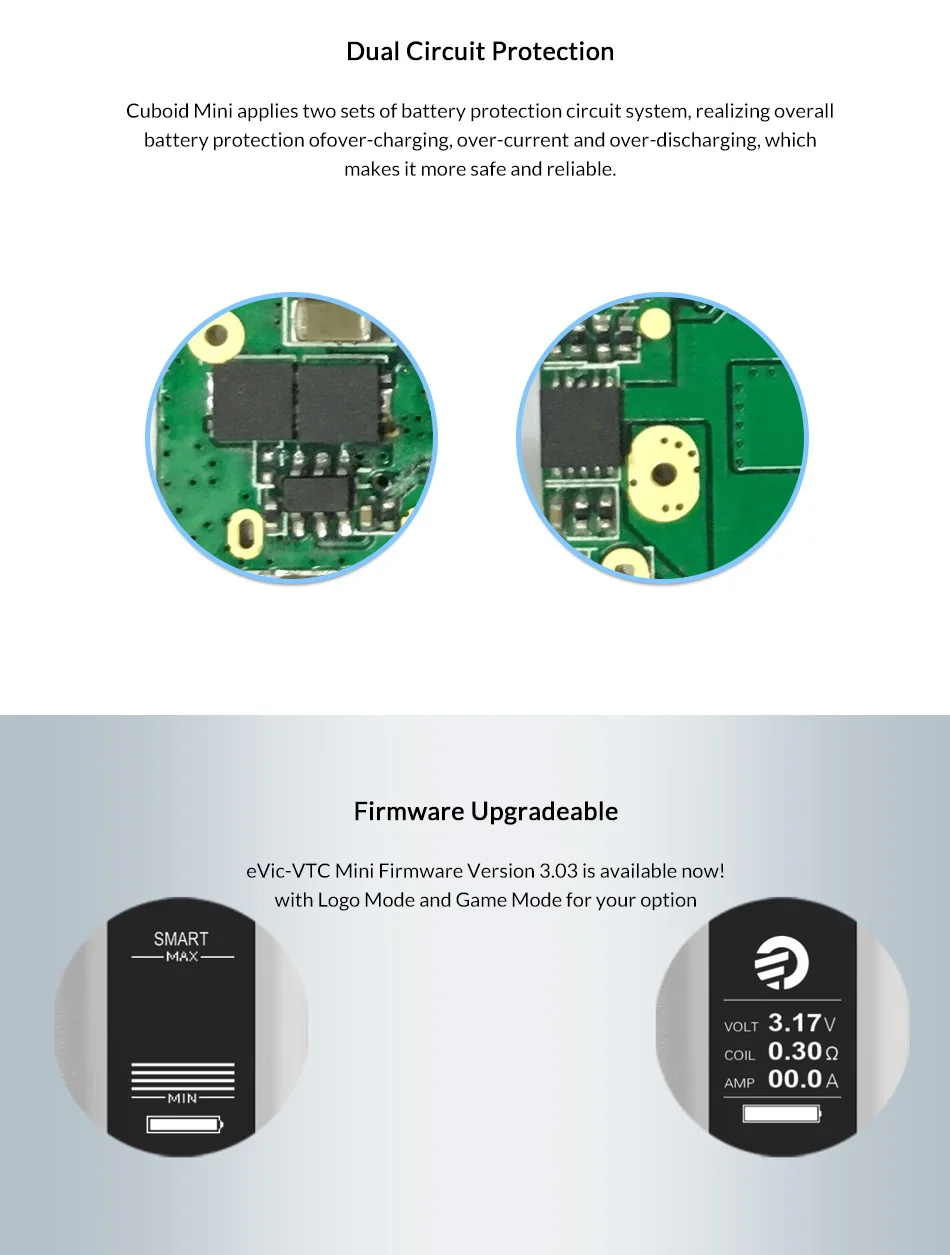 Dual Circuit Protection

Cuboid Mini applies two sets of battery protection circuit system, realizing overall battery protection ofover-charging, over-current and over-discharging, which makes it more safe and reliable.

Firmware Upgradeable

eVic-VTC Mini Firmware Version 3.03 is available now! with Logo Mode and Game Mode for your option

SMART
MAX
MIN

VOLT 3.17 V
COIL 0.30 Ω
AMP 00.0 A