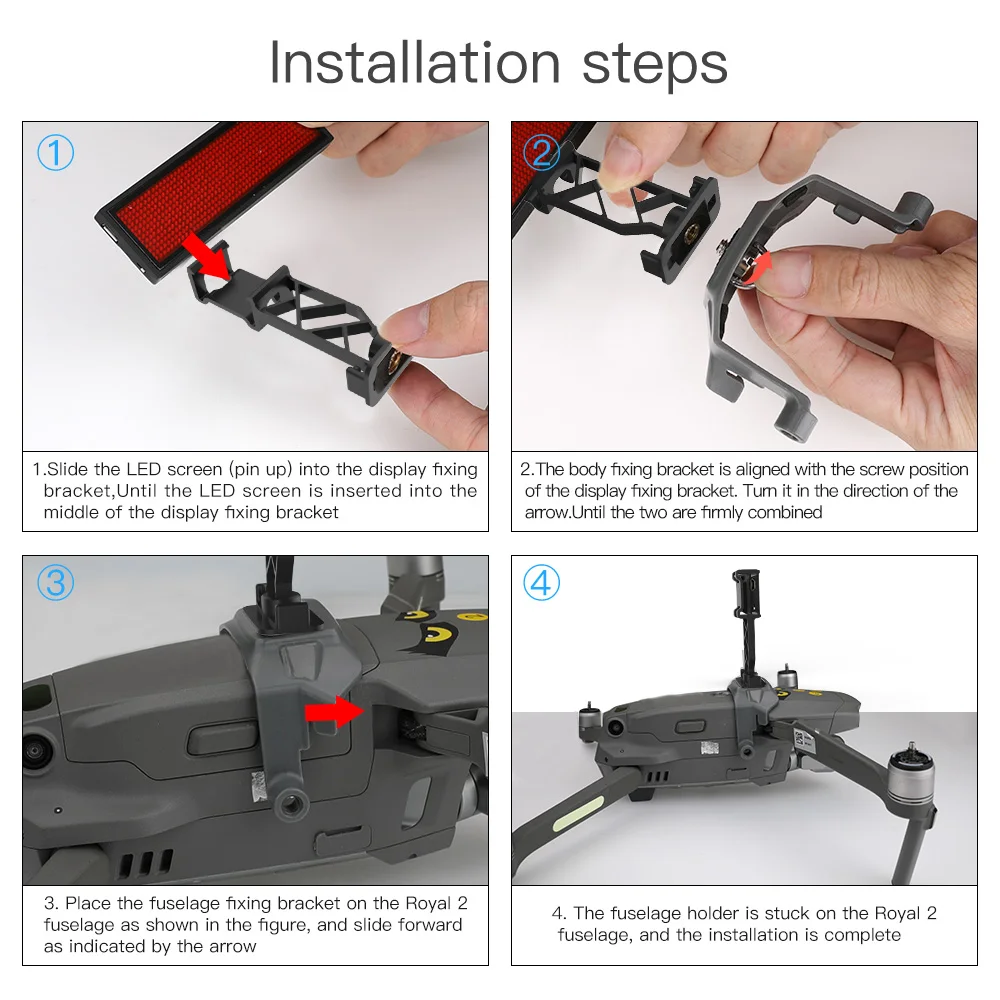 Installation steps

①

1.Slide the LED screen (pin up) into the display fixing bracket,Until the LED screen is inserted into the middle of the display fixing bracket

②

2.The body fixing bracket is aligned with the screw position of the display fixing bracket. Turn it in the direction of the arrow.Until the two are firmly combined

③

3. Place the fuselage fixing bracket on the Royal 2 fuselage as shown in the figure, and slide forward as indicated by the arrow

④

4. The fuselage holder is stuck on the Royal 2 fuselage, and the installation is complete