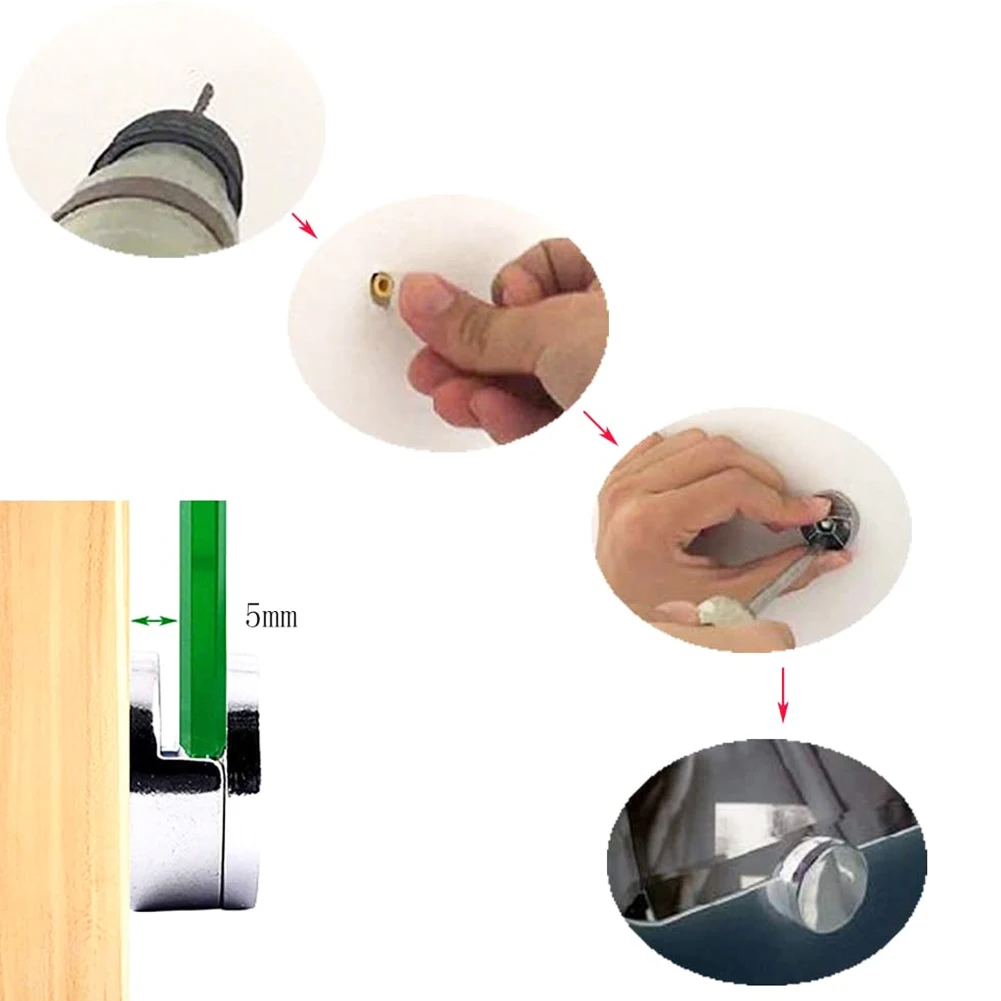 5mm