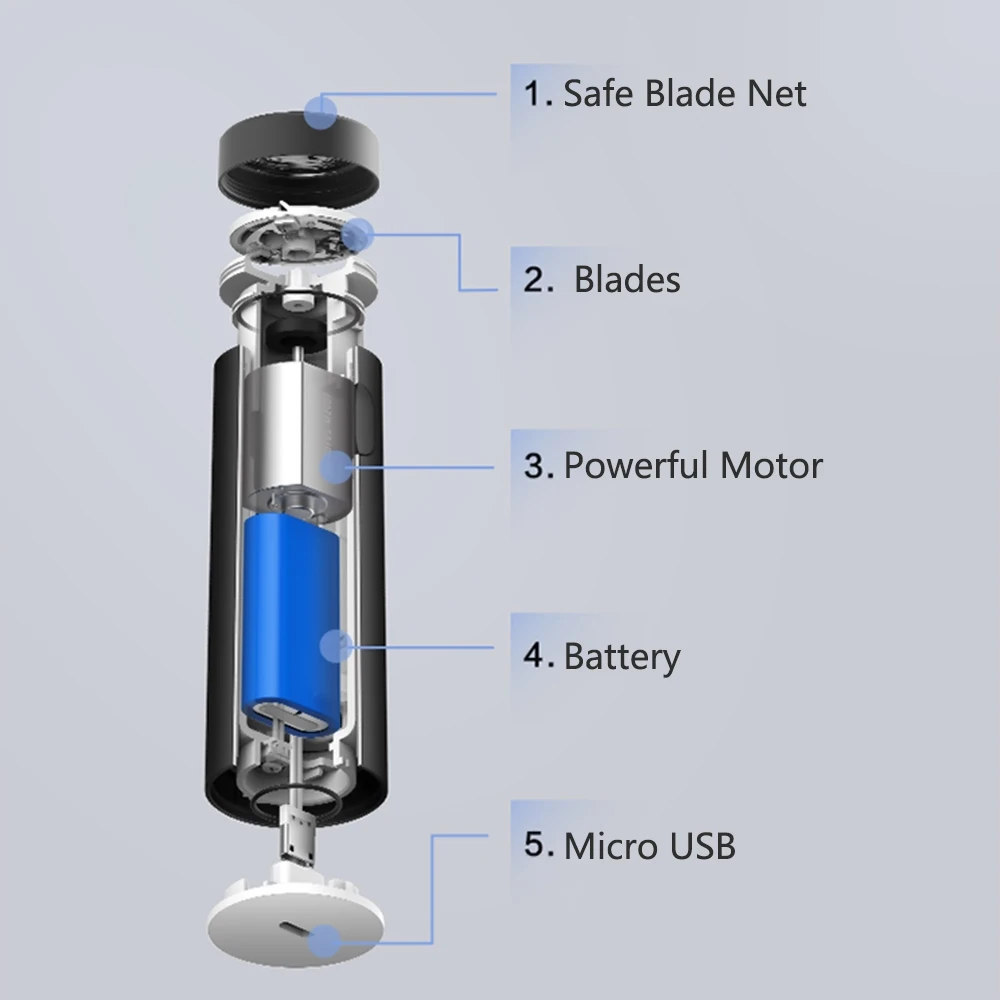 1. Safe Blade Net

2. Blades

3. Powerful Motor

4. Battery

5. Micro USB