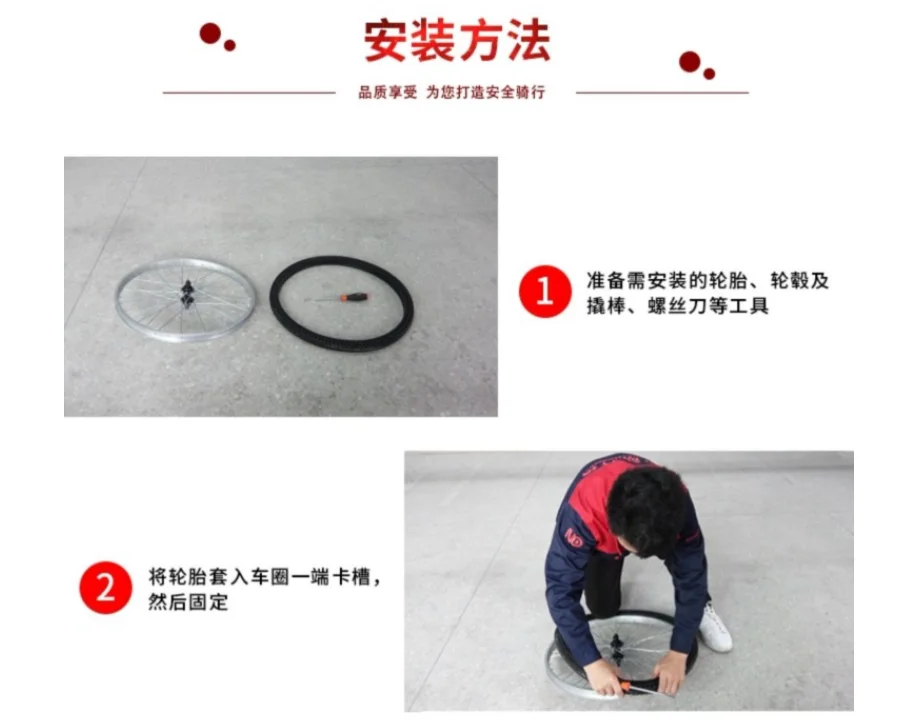 安装方法

品质享受 为您打造安全骑行

1 准备需安装的轮胎、轮毂及撬棒、螺丝刀等工具

2 将轮胎套入车圈一端卡槽，然后固定