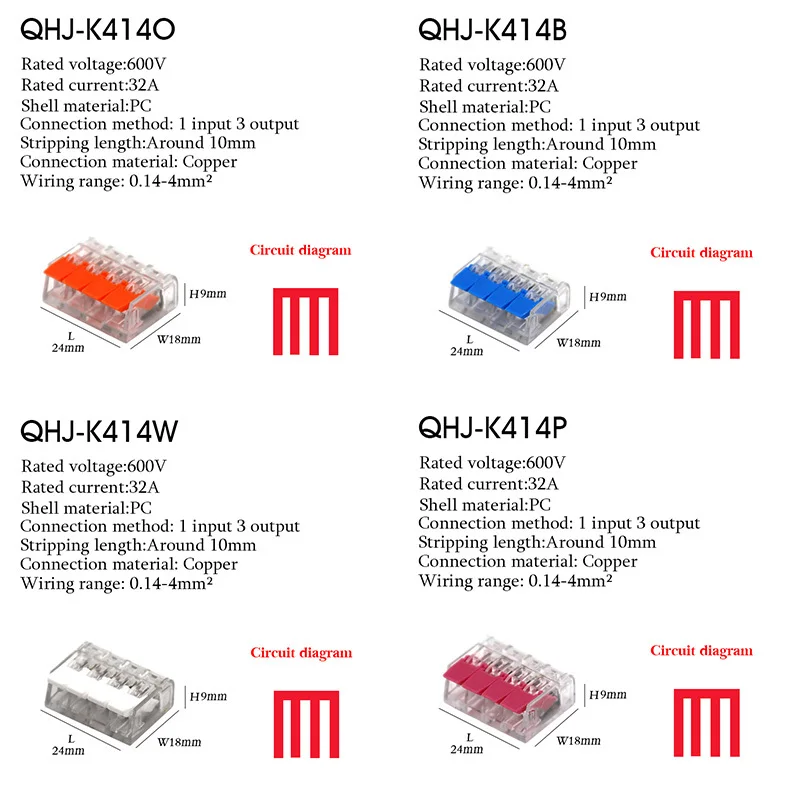 QHJ-K414O
Rated voltage:600V
Rated current:32A
Shell material:PC
Connection method: 1 input 3 output
Stripping length:Around 10mm
Connection material: Copper
Wiring range: 0.14-4mm²

Circuit diagram

H9mm
L
24mm
W18mm

QHJ-K414B
Rated voltage:600V
Rated current:32A
Shell material:PC
Connection method: 1 input 3 output
Stripping length:Around 10mm
Connection material: Copper
Wiring range: 0.14-4mm²

Circuit diagram

H9mm
L
24mm
W18mm

QHJ-K414W
Rated voltage:600V
Rated current:32A
Shell material:PC
Connection method: 1 input 3 output
Stripping length:Around 10mm
Connection material: Copper
Wiring range: 0.14-4mm²

Circuit diagram

H9mm
L
24mm
W18mm

QHJ-K414P
Rated voltage:600V
Rated current:32A
Shell material:PC
Connection method: 1 input 3 output
Stripping length:Around 10mm
Connection material: Copper
Wiring range: 0.14-4mm²

Circuit diagram

H9mm
L
24mm
W18mm