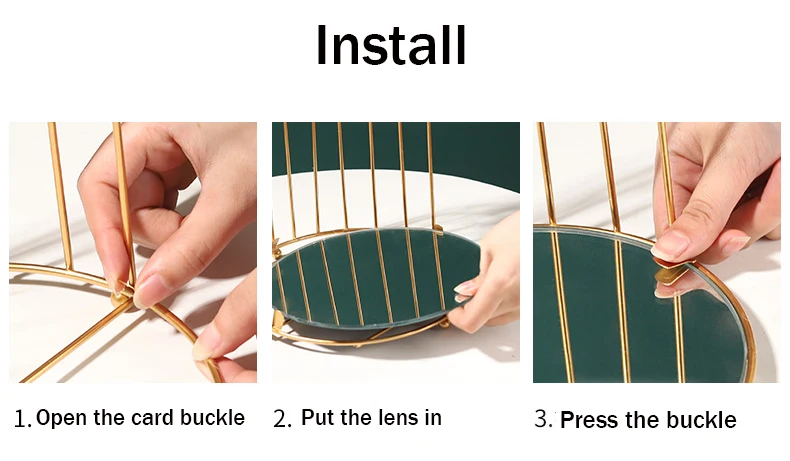 Install

1. Open the card buckle

2. Put the lens in

3. Press the buckle