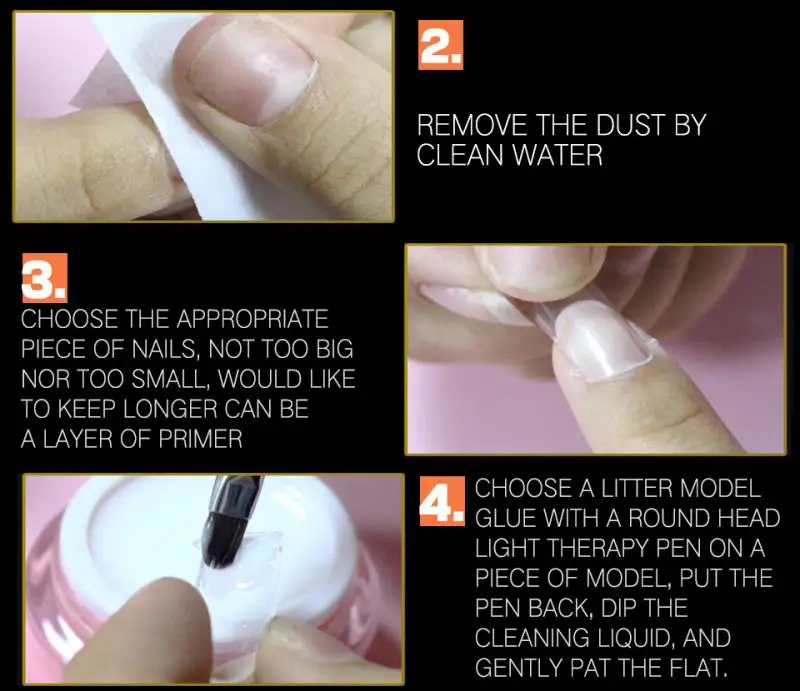 2.

REMOVE THE DUST BY CLEAN WATER

3.

CHOOSE THE APPROPRIATE PIECE OF NAILS, NOT TOO BIG NOR TOO SMALL, WOULD LIKE TO KEEP LONGER CAN BE A LAYER OF PRIMER

4.

CHOOSE A LITTER MODEL GLUE WITH A ROUND HEAD LIGHT THERAPY PEN ON A PIECE OF MODEL, PUT THE PEN BACK, DIP THE CLEANING LIQUID, AND GENTLY PAT THE FLAT.