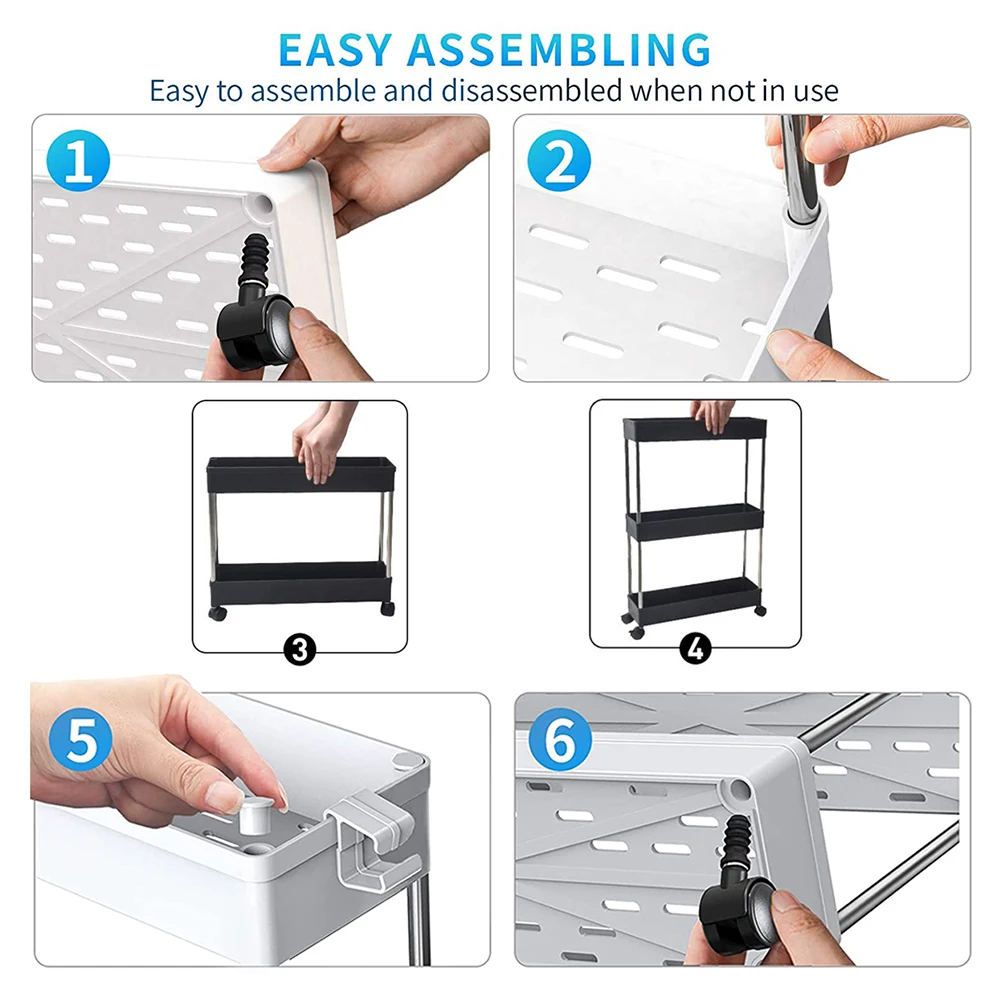 EASY ASSEMBLING
Easy to assemble and disassembled when not in use

1

2

3

4

5

6