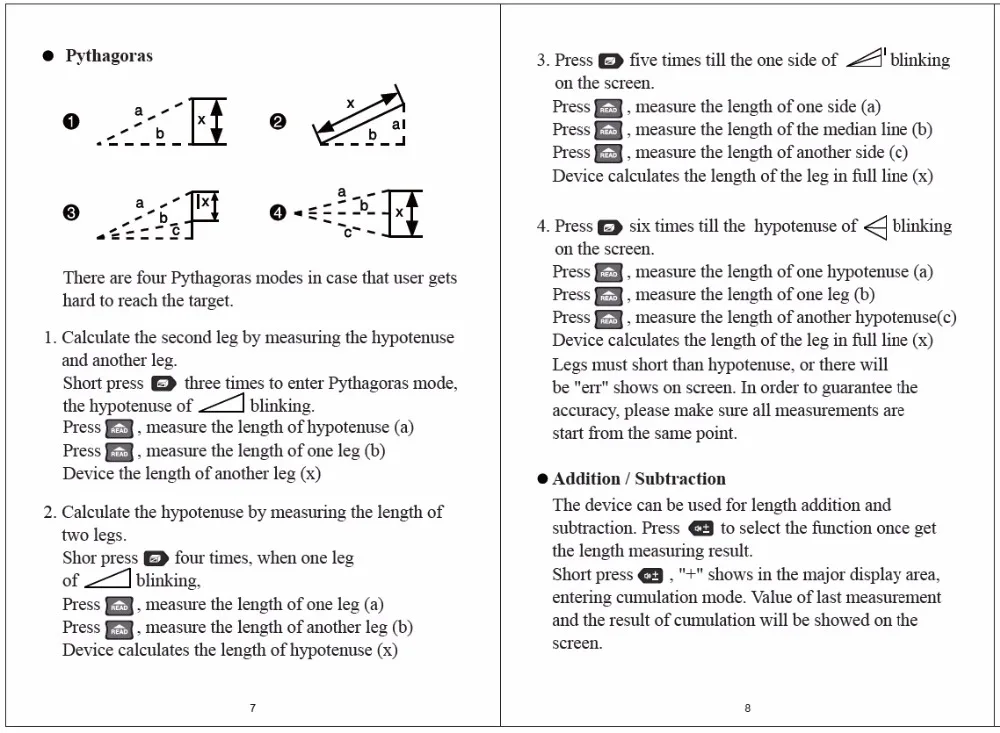 ● Pythagoras

❶ a b x ❷ x b a

❸ a b c x ❹ a b c x

There are four Pythagoras modes in case that user gets hard to reach the target.

1. Calculate the second leg by measuring the hypotenuse and another leg.
Short press three times to enter Pythagoras mode, the hypotenuse of blinking.
Press READ, measure the length of hypotenuse (a)
Press READ, measure the length of one leg (b)
Device the length of another leg (x)

2. Calculate the hypotenuse by measuring the length of two legs.
Shor press four times, when one leg of blinking,
Press READ, measure the length of one leg (a)
Press READ, measure the length of another leg (b)
Device calculates the length of hypotenuse (x)

7

3. Press five times till the one side of blinking on the screen.
Press READ, measure the length of one side (a)
Press READ, measure the length of the median line (b)
Press READ, measure the length of another side (c)
Device calculates the length of the leg in full line (x)

4. Press six times till the hypotenuse of blinking on the screen.
Press READ, measure the length of one hypotenuse (a)
Press READ, measure the length of one leg (b)
Press READ, measure the length of another hypotenuse(c)
Device calculates the length of the leg in full line (x)
Legs must short than hypotenuse, or there will be "err" shows on screen. In order to guarantee the accuracy, please make sure all measurements are start from the same point.

● Addition / Subtraction
The device can be used for length addition and subtraction. Press to select the function once get the length measuring result.
Short press , "+" shows in the major display area, entering cumulation mode. Value of last measurement and the result of cumulation will be showed on the screen.

8