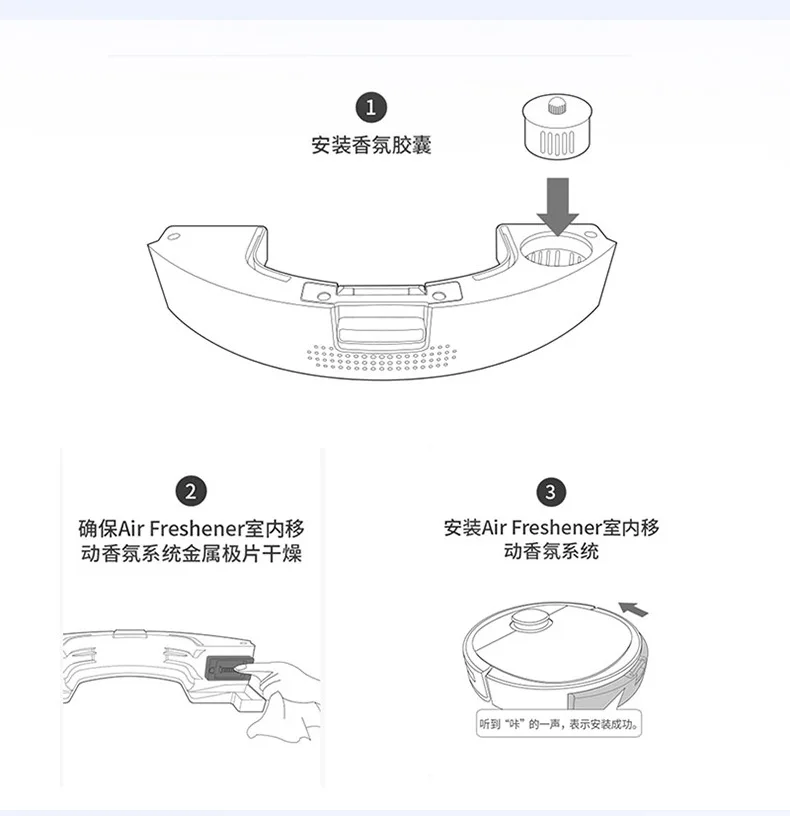 1

安装香氛胶囊

2

确保Air Freshener室内移动香氛系统金属极片干燥

3

安装Air Freshener室内移动香氛系统

听到“咔”的一声，表示安装成功。