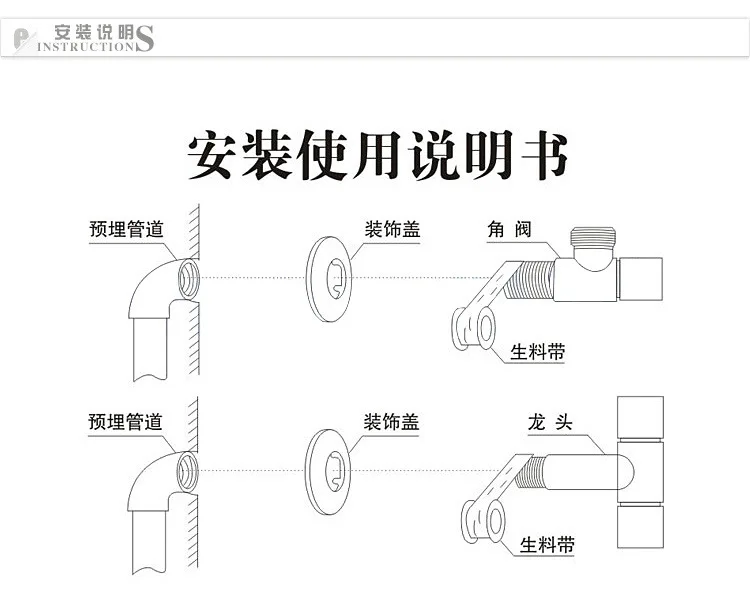 安装说明
INSTRUCTIONS

安装使用说明书

预埋管道

装饰盖

角 阀

生料带

预埋管道

装饰盖

龙 头

生料带