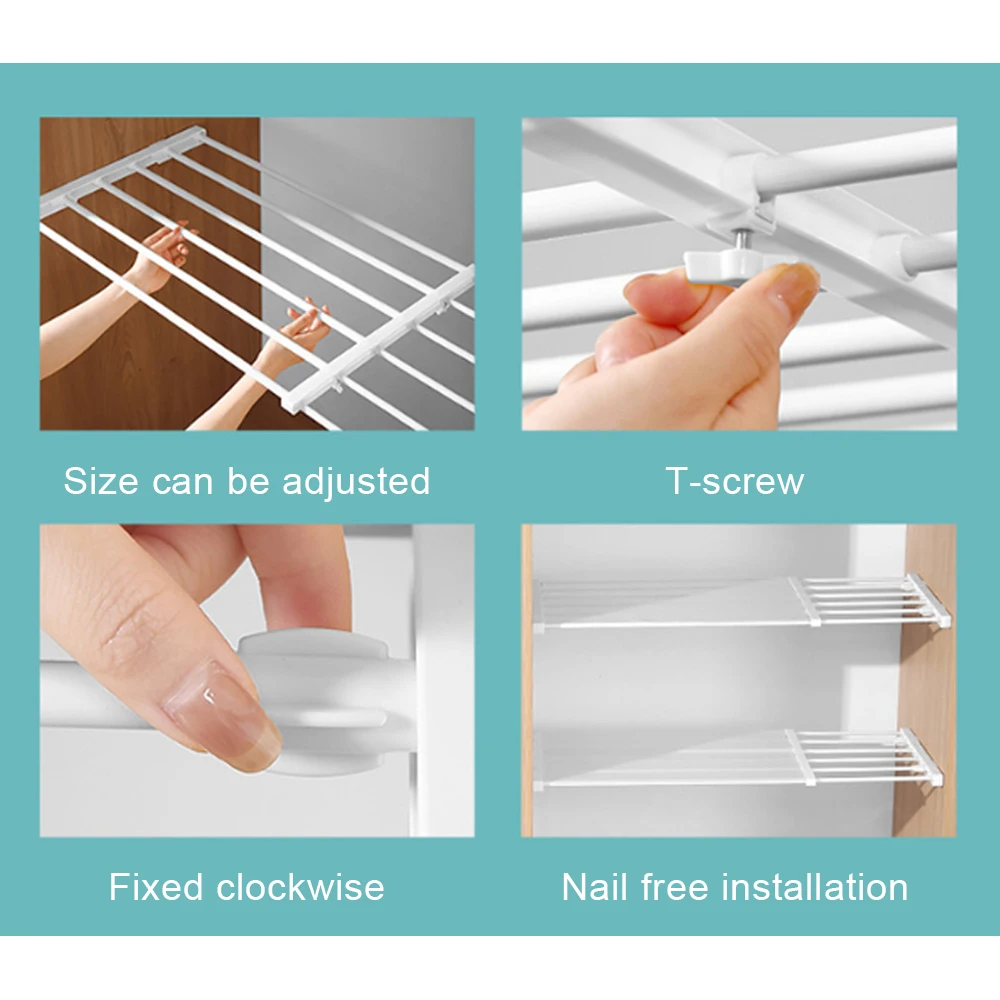 Size can be adjusted

T-screw

Fixed clockwise

Nail free installation